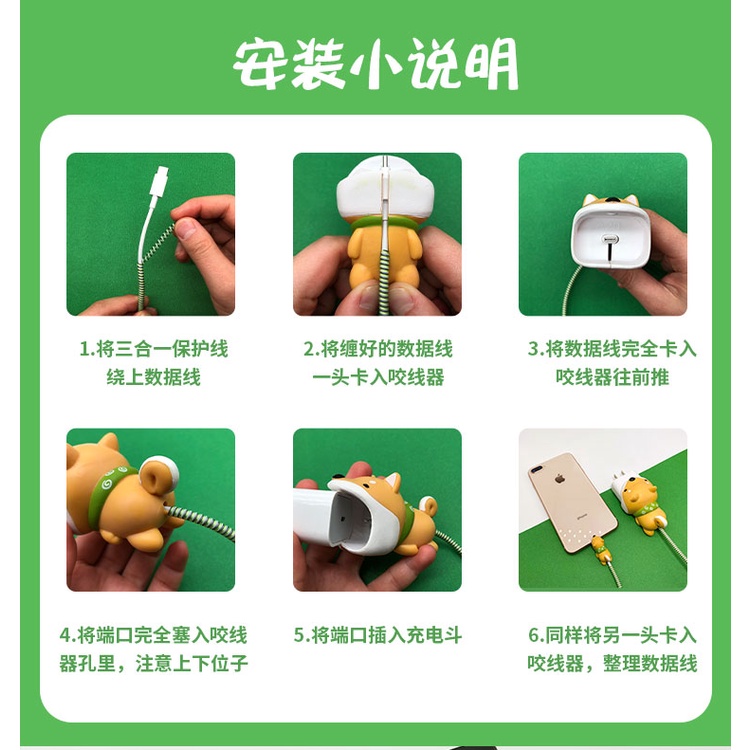 安装小说明

1.将三合一保护线绕上数据线

2.将缠好的数据线一头卡入咬线器

3.将数据线完全卡入咬线器往前推

4.将端口完全塞入咬线器孔里，注意上下位子

5.将端口插入充电斗

6.同样将另一头卡入咬线器，整理数据线