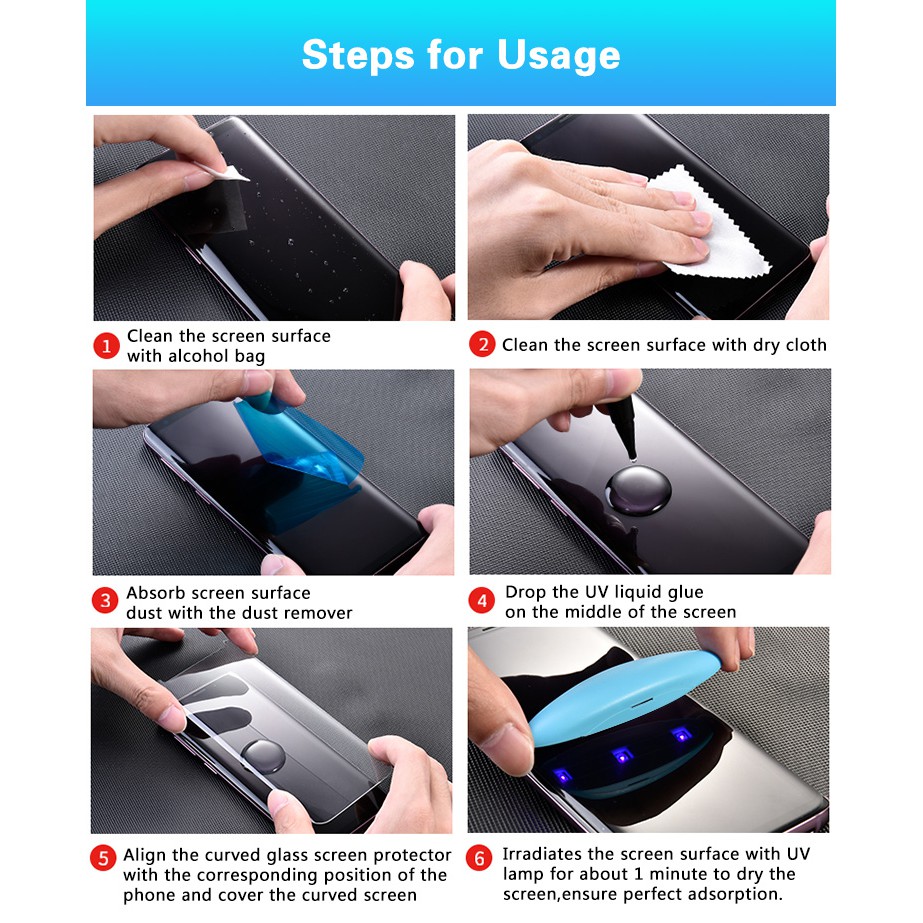 Steps for Usage

1 Clean the screen surface with alcohol bag

2 Clean the screen surface with dry cloth

3 Absorb screen surface dust with the dust remover

4 Drop the UV liquid glue on the middle of the screen

5 Align the curved glass screen protector with the corresponding position of the phone and cover the curved screen

6 Irradiates the screen surface with UV lamp for about 1 minute to dry the screen,ensure perfect adsorption.