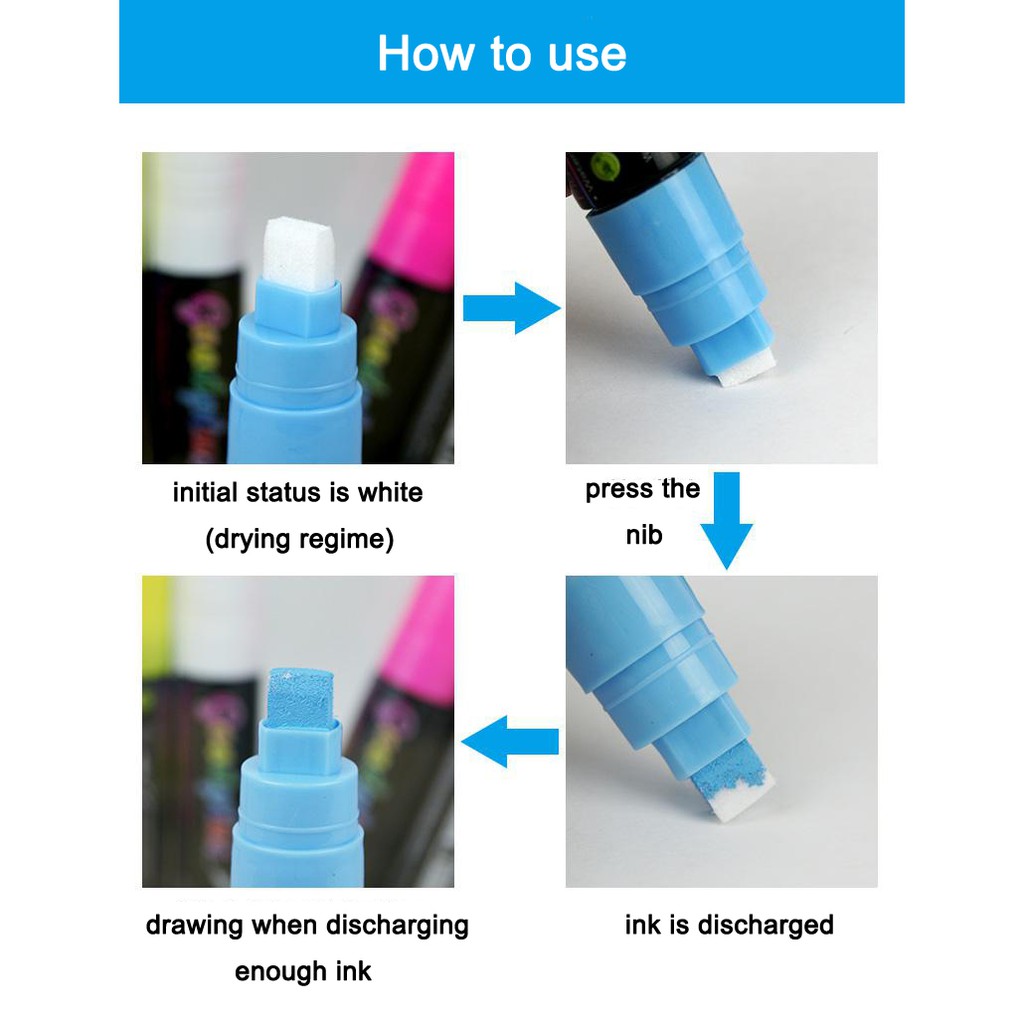 How to use

initial status is white
(drying regime)

press the
nib

drawing when discharging
enough ink

ink is discharged