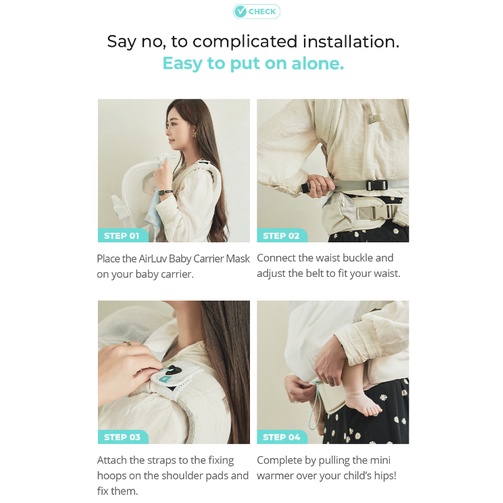 CHECK

Say no, to complicated installation.
Easy to put on alone.

STEP 01

Place the AirLuv Baby Carrier Mask on your baby carrier.

STEP 02

Connect the waist buckle and adjust the belt to fit your waist.

STEP 03

Attach the straps to the fixing hoops on the shoulder pads and fix them.

STEP 04

Complete by pulling the mini warmer over your child's hips!