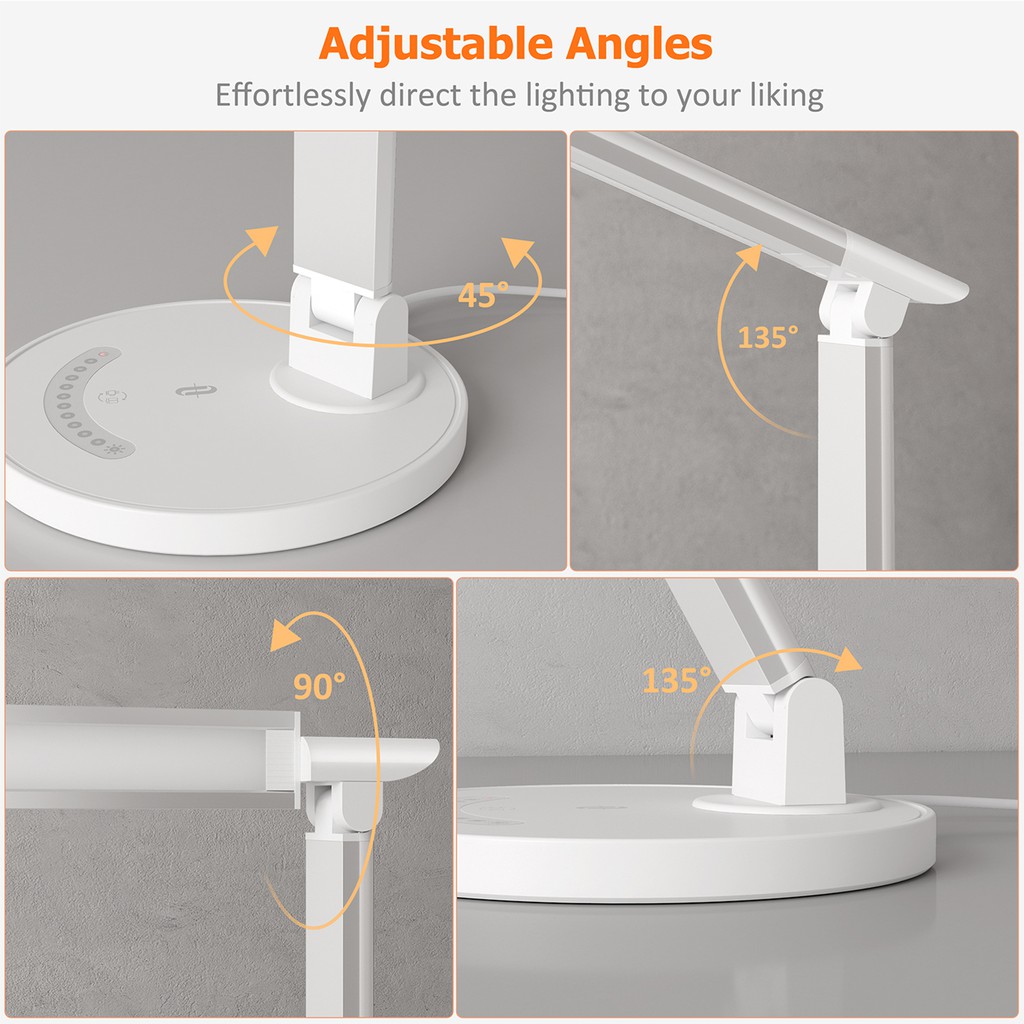 Adjustable Angles

Effortlessly direct the lighting to your liking

45°

135°

90°

135°