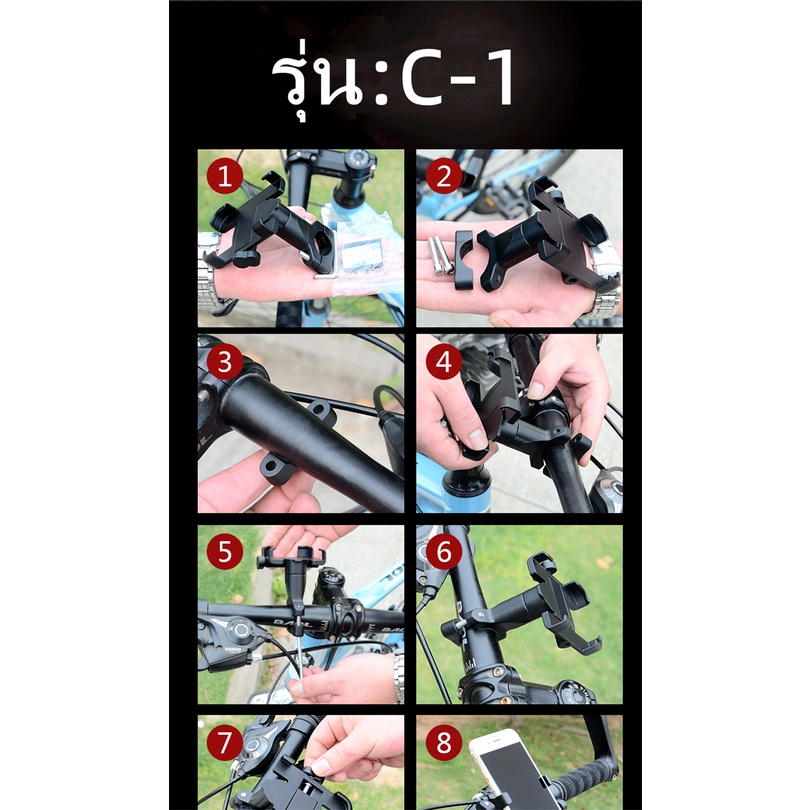 รุ่น:C-1

1

2

3

4

5

6

7

8