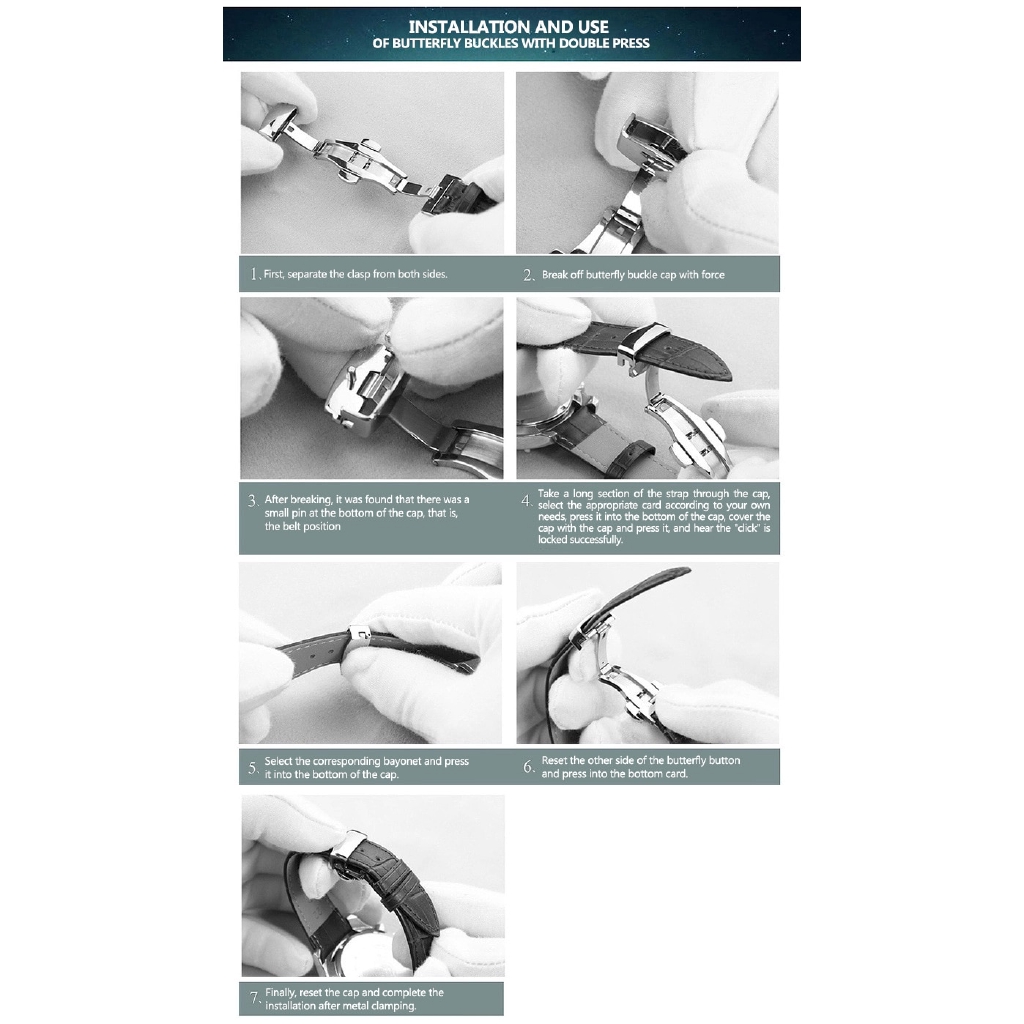 INSTALLATION AND USE
OF BUTTERFLY BUCKLES WITH DOUBLE PRESS

1. First, separate the clasp from both sides.

2. Break off butterfly buckle cap with force

3. After breaking, it was found that there was a small pin at the bottom of the cap, that is, the belt position

4. Take a long section of the strap through the cap, select the appropriate card according to your own needs, press it into the bottom of the cap, cover the cap with the cap and press it, and hear the "click" is locked successfully.

5. Select the corresponding bayonet and press it into the bottom of the cap.

6. Reset the other side of the butterfly button and press into the bottom card.

7. Finally, reset the cap and complete the installation after metal clamping.