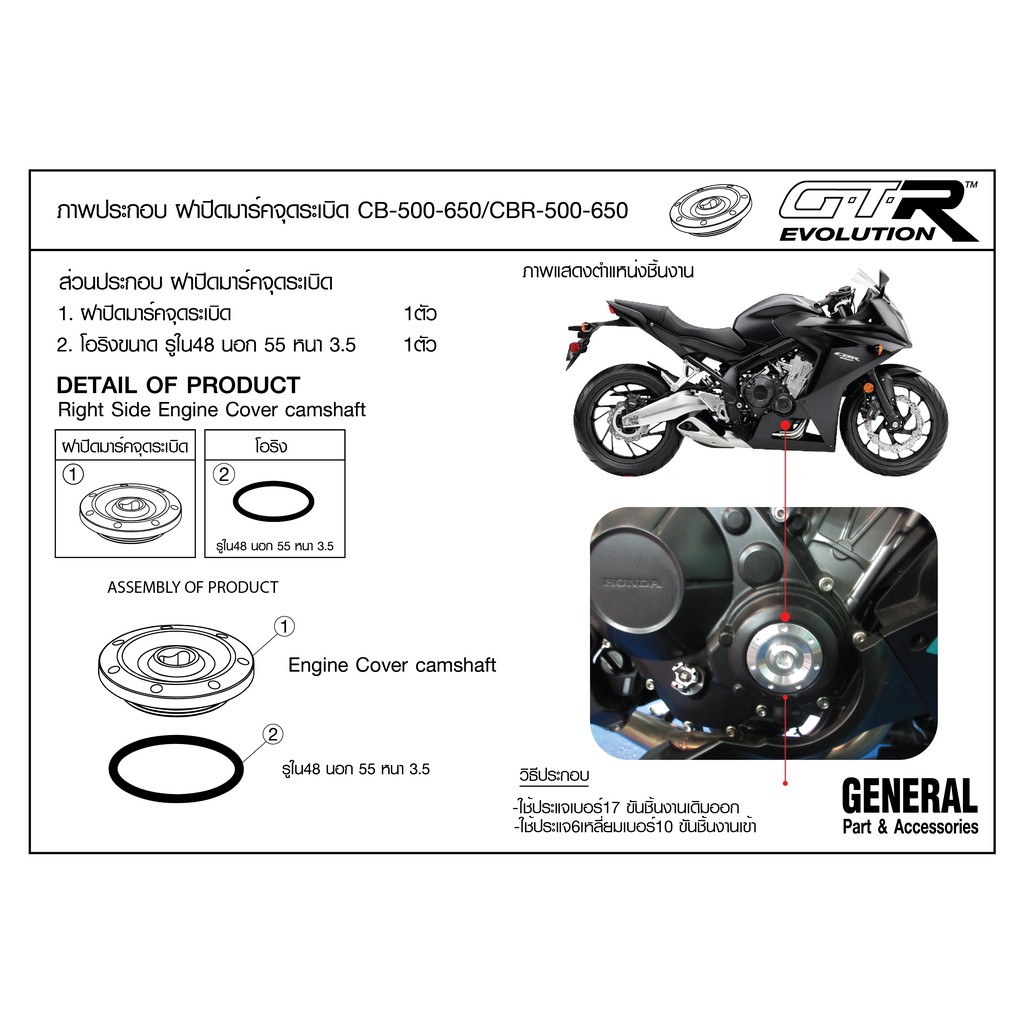 ภาพประกอบ ฝาปิดมาร์คจุดระเบิด CB-500-650/CBR-500-650

GTR™
EVOLUTION

ส่วนประกอบ ฝาปิดมาร์คจุดระเบิด
1. ฝาปิดมาร์คจุดระเบิด 1ตัว
2. โอริงขนาด รูใน48 นอก 55 หนา 3.5 1ตัว

DETAIL OF PRODUCT
Right Side Engine Cover camshaft

| ฝาปิดมาร์คจุดระเบิด | โอริง |
|---|---|
| ① | ② รูใน48 นอก 55 หนา 3.5 |

ASSEMBLY OF PRODUCT

① Engine Cover camshaft

② รูใน48 นอก 55 หนา 3.5

ภาพแสดงตำแหน่งชิ้นงาน

CBR

HONDA

วิธีประกอบ
-ใช้ประแจเบอร์17 ขันชิ้นงานเดิมออก
-ใช้ประแจ6เหลี่ยมเบอร์10 ขันชิ้นงานเข้า

GENERAL
Part & Accessories