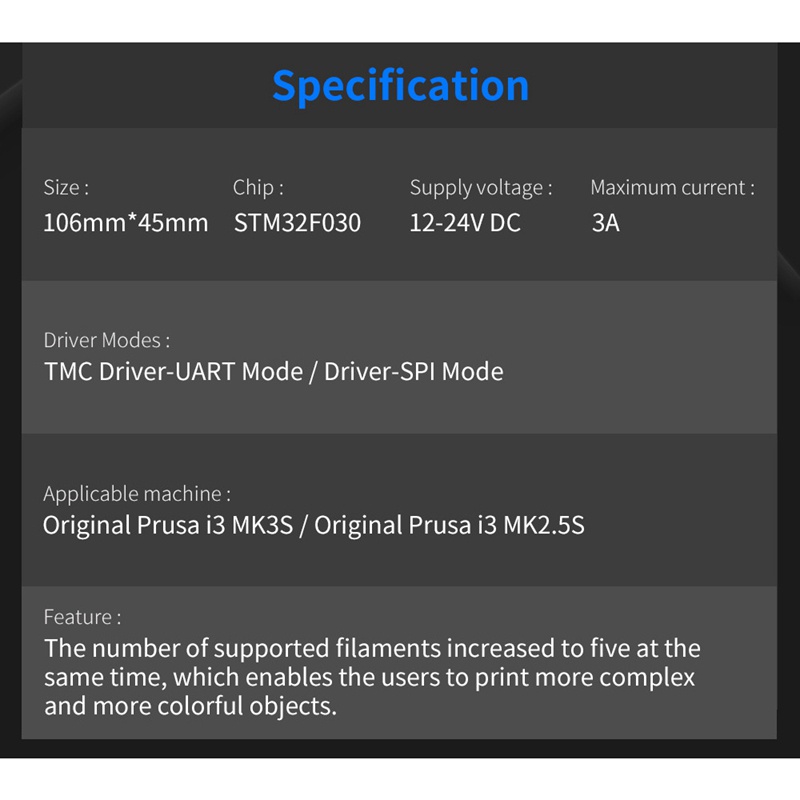 Specification

Size :
106mm*45mm

Chip :
STM32F030

Supply voltage :
12-24V DC

Maximum current :
3A

Driver Modes :
TMC Driver-UART Mode / Driver-SPI Mode

Applicable machine :
Original Prusa i3 MK3S / Original Prusa i3 MK2.5S

Feature :
The number of supported filaments increased to five at the same time, which enables the users to print more complex and more colorful objects.