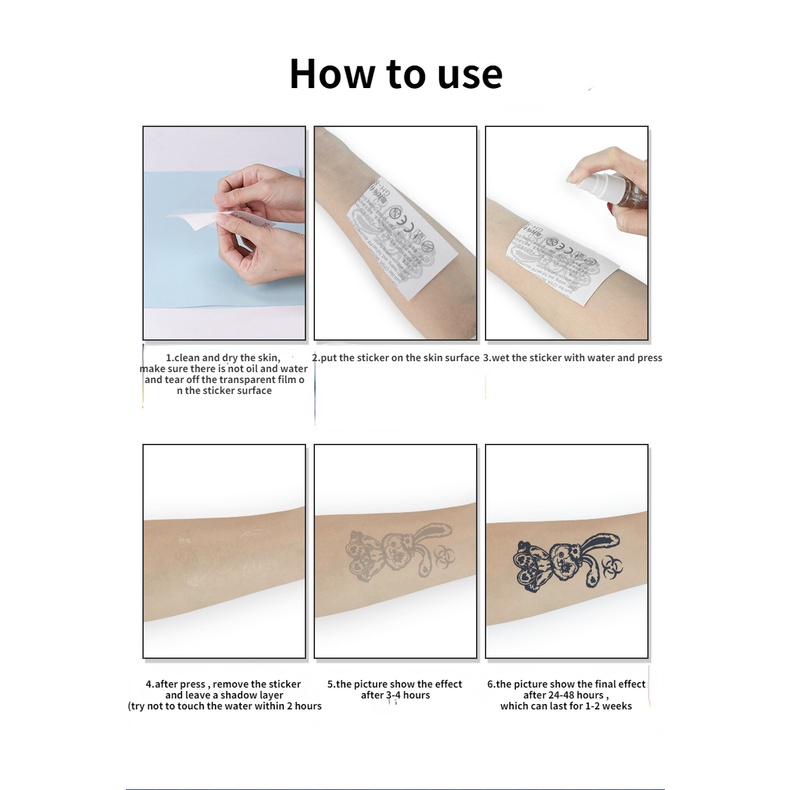 How to use

1.clean and dry the skin, make sure there is not oil and water and tear off the transparent film o n the sticker surface

2.put the sticker on the skin surface

3.wet the sticker with water and press

4.after press , remove the sticker and leave a shadow layer (try not to touch the water within 2 hours

5.the picture show the effect after 3-4 hours

6.the picture show the final effect after 24-48 hours , which can last for 1-2 weeks