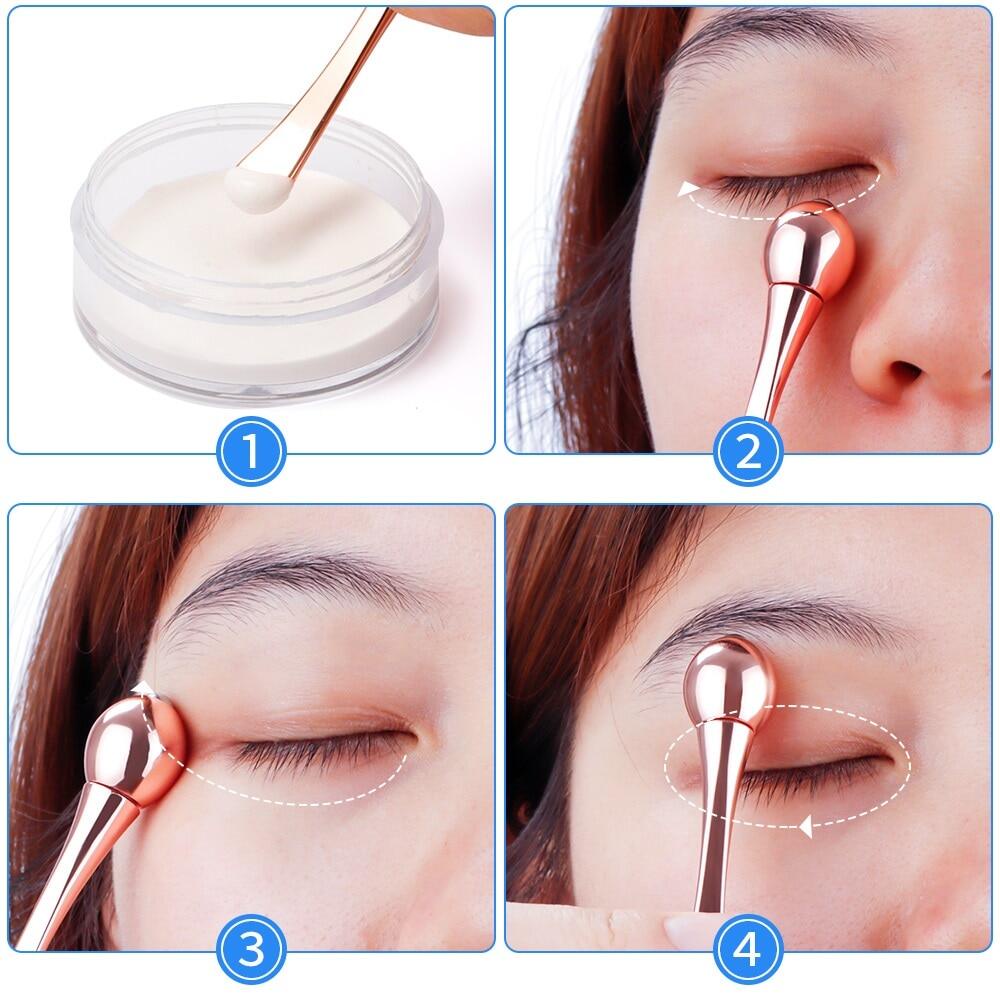 1
2
3
4