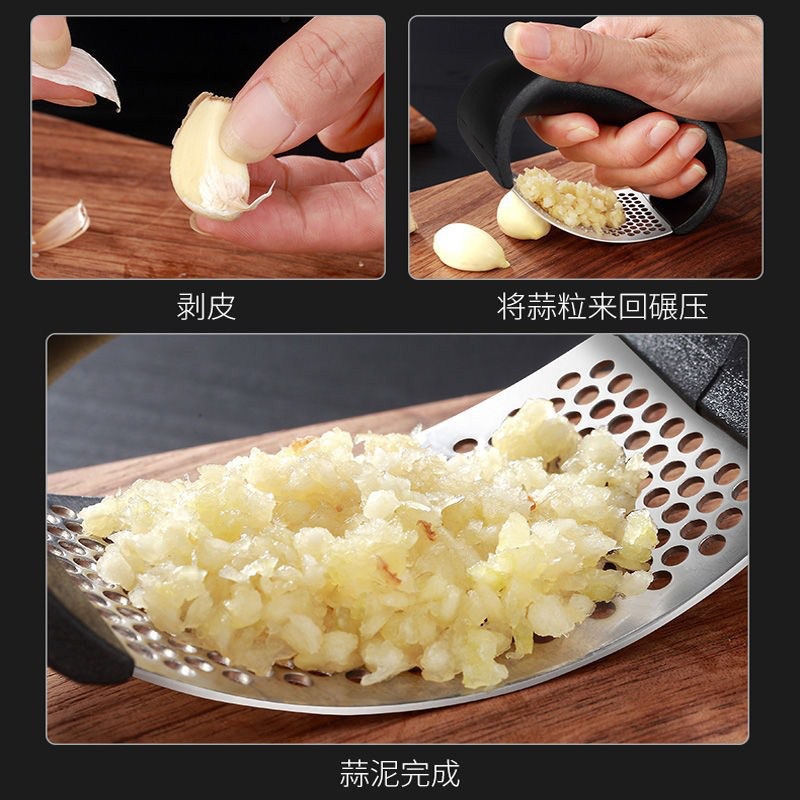 剥皮

将蒜粒来回碾压

蒜泥完成