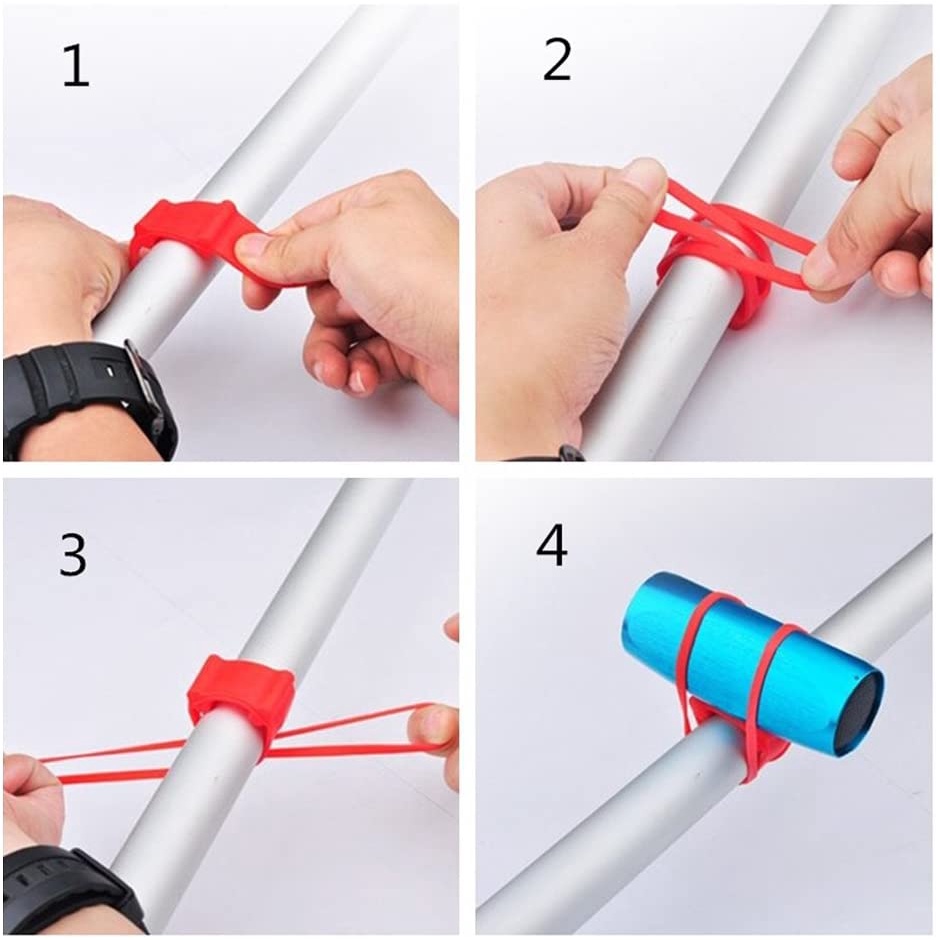 1

2

3

4