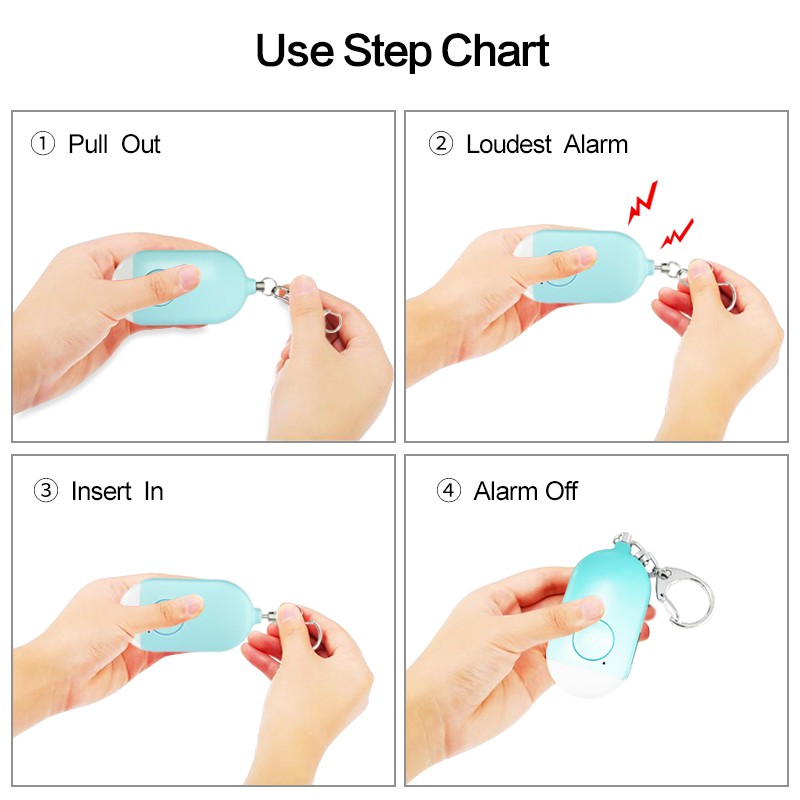 Use Step Chart

① Pull Out

② Loudest Alarm

③ Insert In

④ Alarm Off