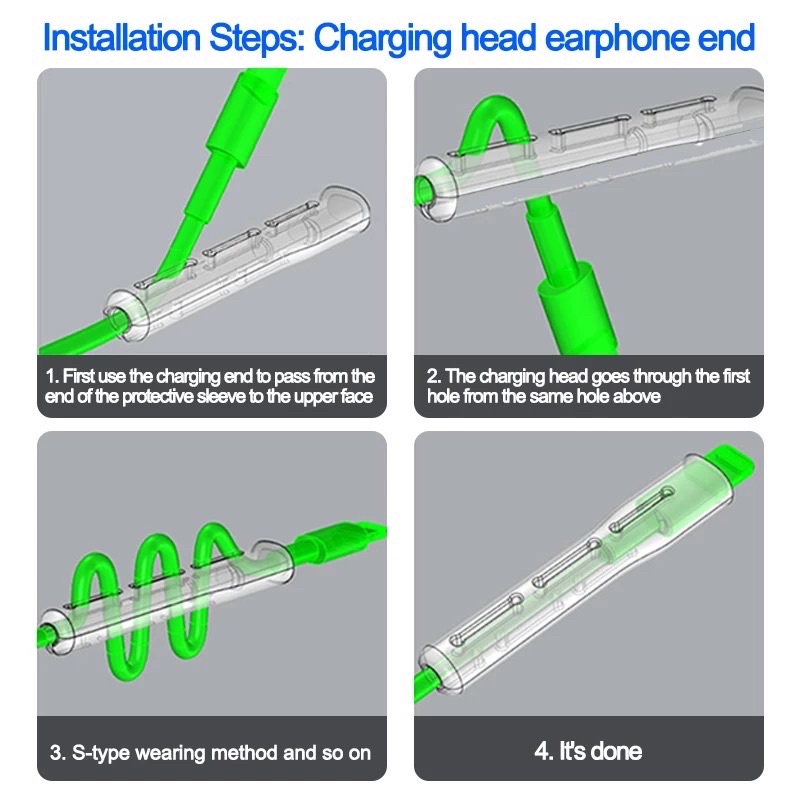 Installation Steps: Charging head earphone end

1. First use the charging end to pass from the end of the protective sleeve to the upper face

2. The charging head goes through the first hole from the same hole above

3. S-type wearing method and so on

4. It's done