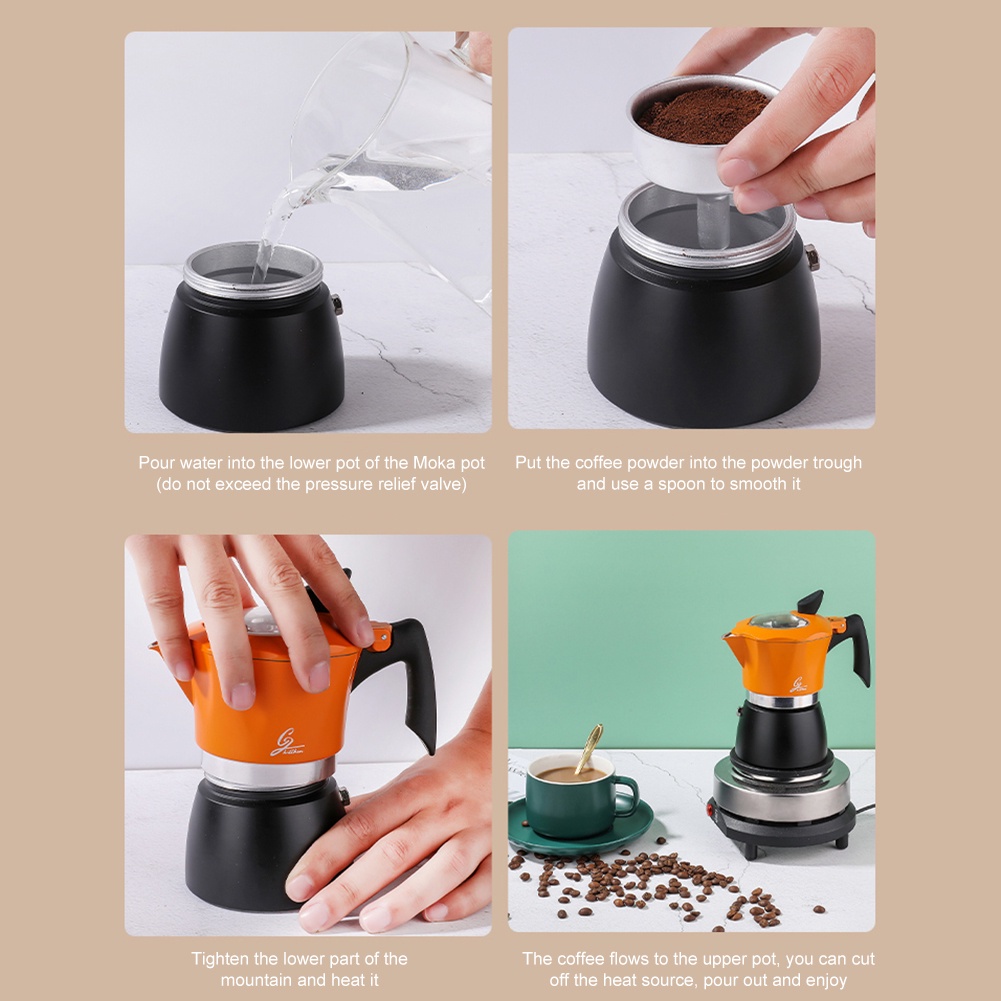 Pour water into the lower pot of the Moka pot (do not exceed the pressure relief valve)

Put the coffee powder into the powder trough and use a spoon to smooth it

Tighten the lower part of the mountain and heat it

The coffee flows to the upper pot, you can cut off the heat source, pour out and enjoy