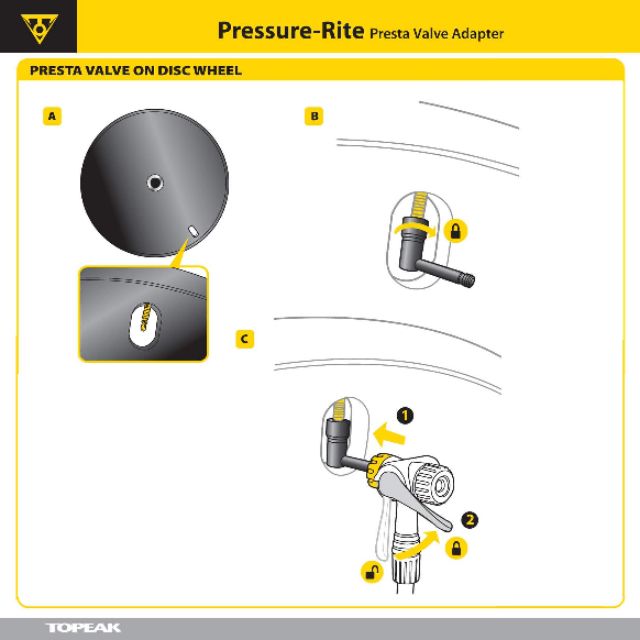 Pressure-Rite Presta Valve Adapter

PRESTA VALVE ON DISC WHEEL

A

B

C

1

2

TOPEAK