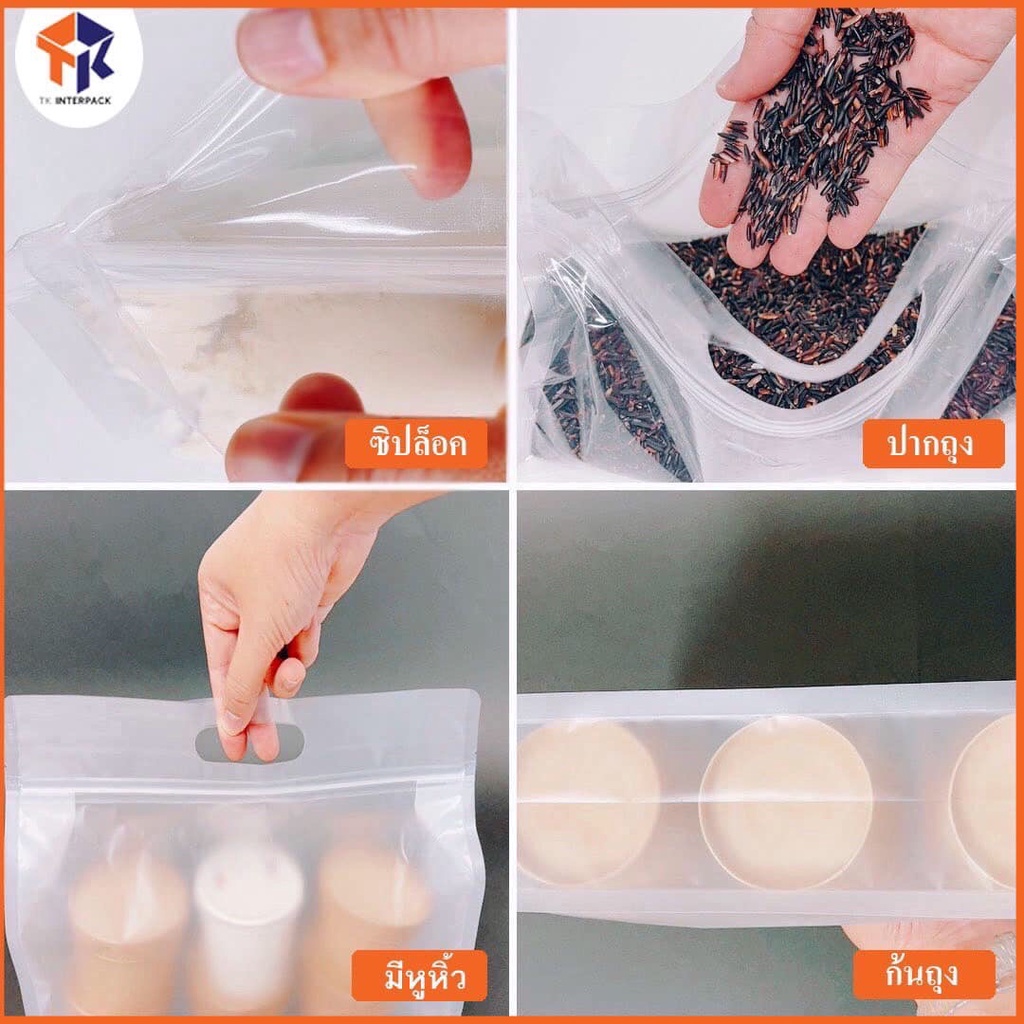 TK INTERPACK

ซิปล็อค

ปากถุง

มีหูหิ้ว

ก้นถุง