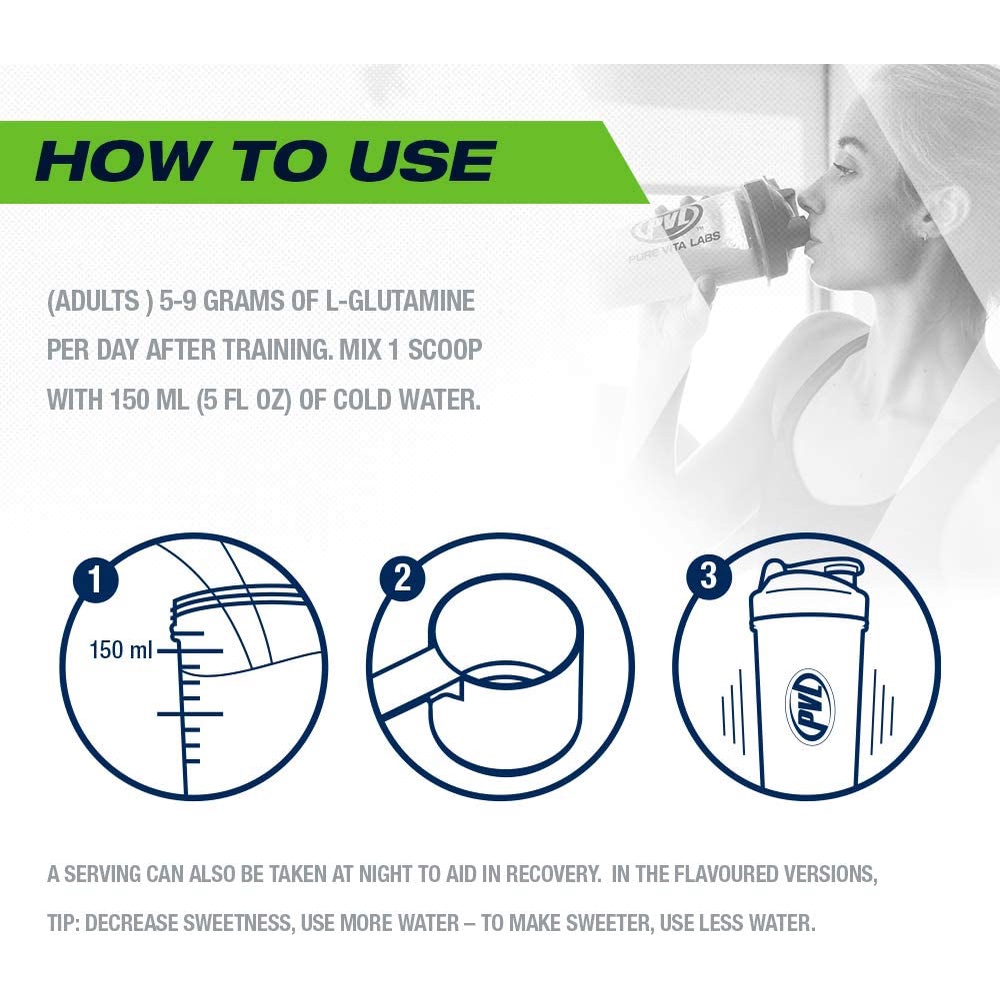 HOW TO USE

PVL
PURE VITA LABS

(ADULTS ) 5-9 GRAMS OF L-GLUTAMINE PER DAY AFTER TRAINING. MIX 1 SCOOP WITH 150 ML (5 FL OZ) OF COLD WATER.

1
150 ml

2

3
PVL

A SERVING CAN ALSO BE TAKEN AT NIGHT TO AID IN RECOVERY. IN THE FLAVOURED VERSIONS,

TIP: DECREASE SWEETNESS, USE MORE WATER – TO MAKE SWEETER, USE LESS WATER.