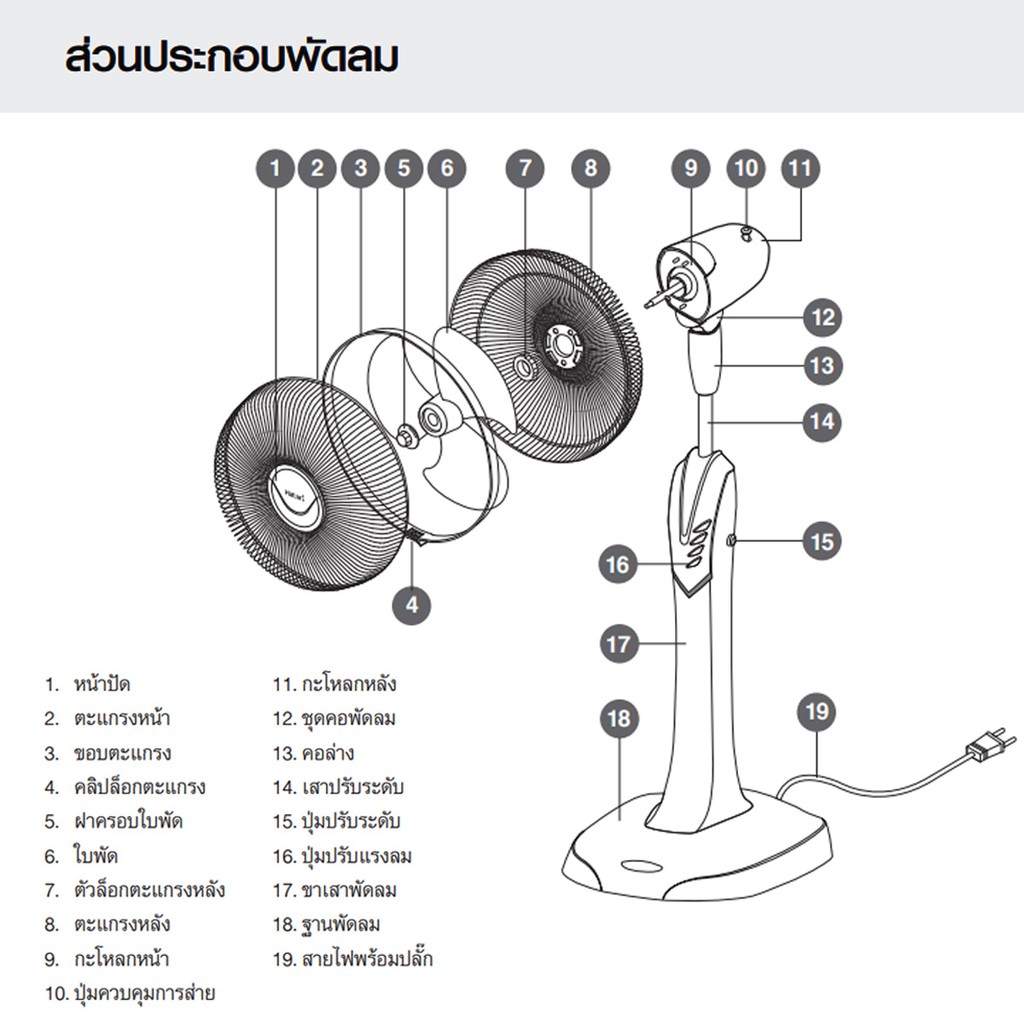 ส่วนประกอบพัดลม

1 2 3 5 6 7 8 9 10 11 12 13 14 15 16 17 18 19 4

Hatari

1. หน้าปัด
2. ตะแกรงหน้า
3. ขอบตะแกรง
4. คลิปล็อกตะแกรง
5. ฝาครอบใบพัด
6. ใบพัด
7. ตัวล็อกตะแกรงหลัง
8. ตะแกรงหลัง
9. กะโหลกหน้า
10. ปุ่มควบคุมการส่าย

11. กะโหลกหลัง
12. ชุดคอพัดลม
13. คอล่าง
14. เสาปรับระดับ
15. ปุ่มปรับระดับ
16. ปุ่มปรับแรงลม
17. ขาเสาพัดลม
18. ฐานพัดลม
19. สายไฟพร้อมปลั๊ก