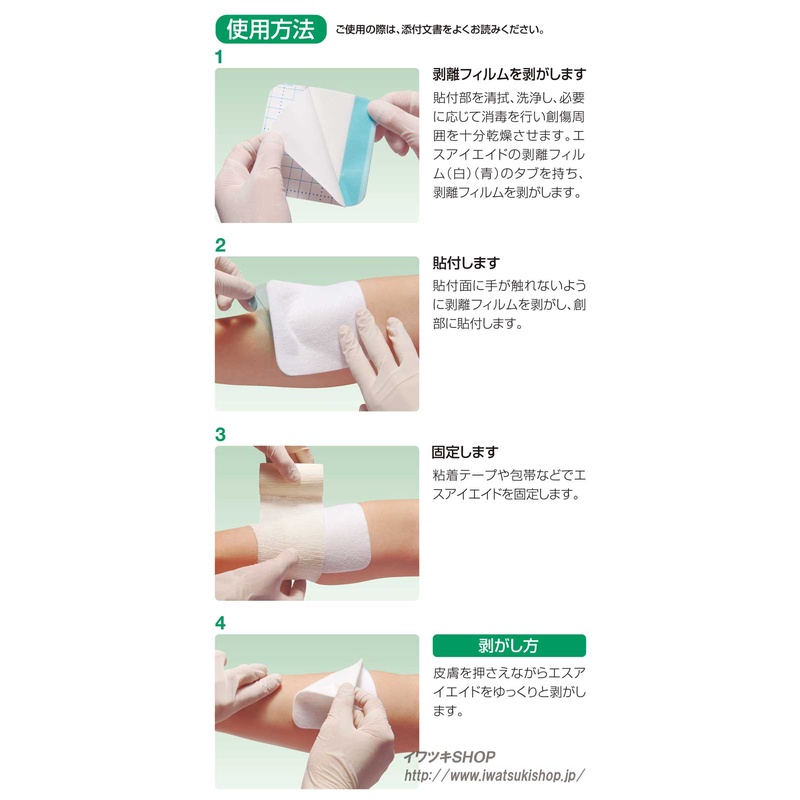 使用方法 ご使用の際は、添付文書をよくお読みください。

1

剥離フィルムを剥がします

貼付部を清拭、洗浄し、必要に応じて消毒を行い創傷周囲を十分乾燥させます。エスアイエイドの剥離フィルム(白)(青)のタブを持ち、剥離フィルムを剥がします。

2

貼付します

貼付面に手が触れないように剥離フィルムを剥がし、創部に貼付します。

3

固定します

粘着テープや包帯などでエスアイエイドを固定します。

4

剥がし方

皮膚を押さえながらエスアイエイドをゆっくりと剥がします。

イワツキSHOP
http://www.iwatsukishop.jp/