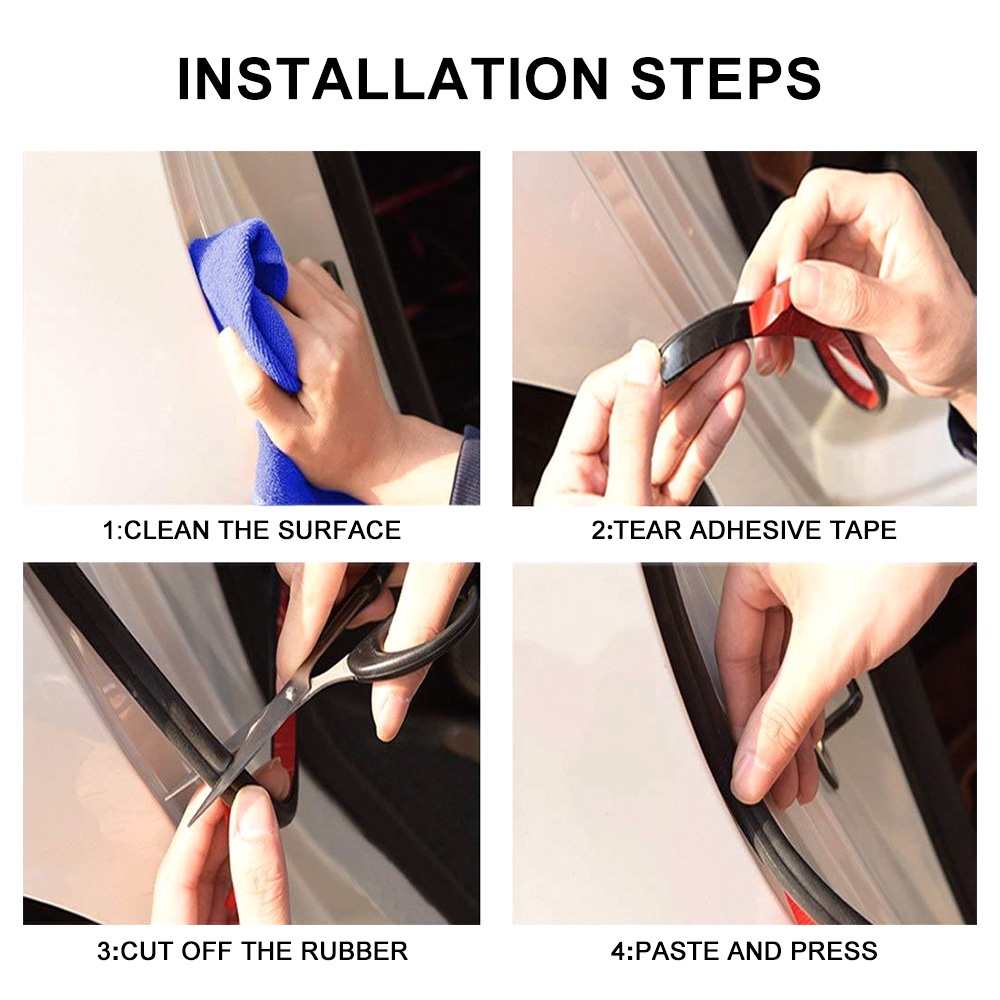 INSTALLATION STEPS

1:CLEAN THE SURFACE

2:TEAR ADHESIVE TAPE

3:CUT OFF THE RUBBER

4:PASTE AND PRESS