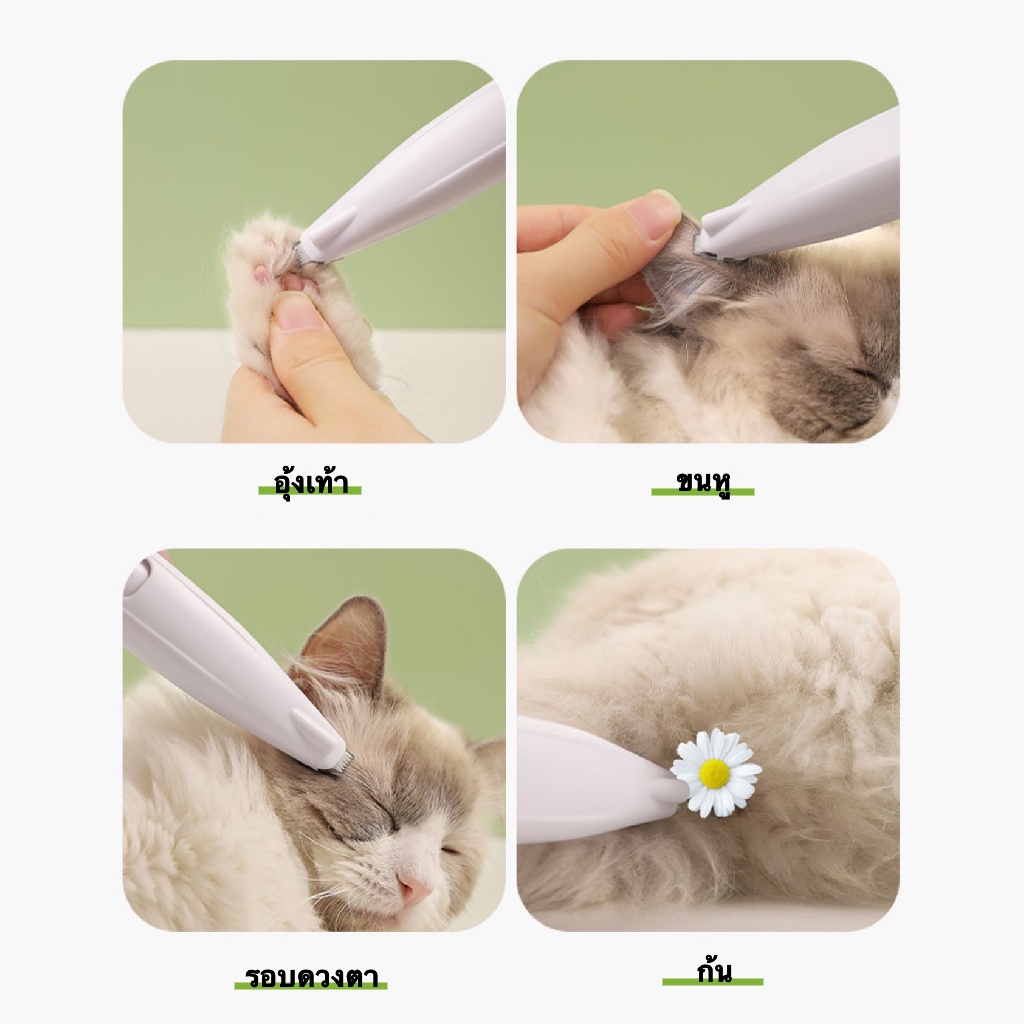 อุ้งเท้า

ขนหู

รอบดวงตา

ก้น