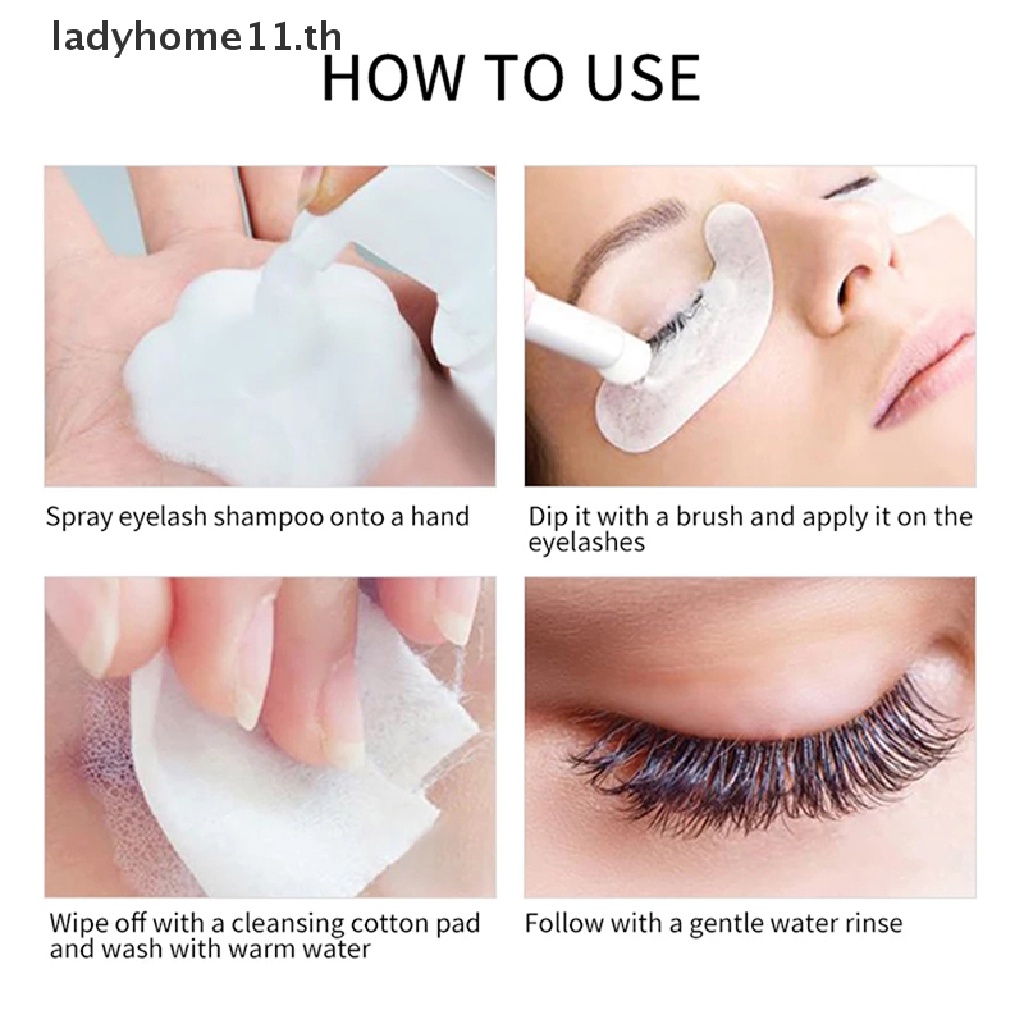 ladyhome11.th

HOW TO USE

Spray eyelash shampoo onto a hand

Dip it with a brush and apply it on the eyelashes

Wipe off with a cleansing cotton pad and wash with warm water

Follow with a gentle water rinse