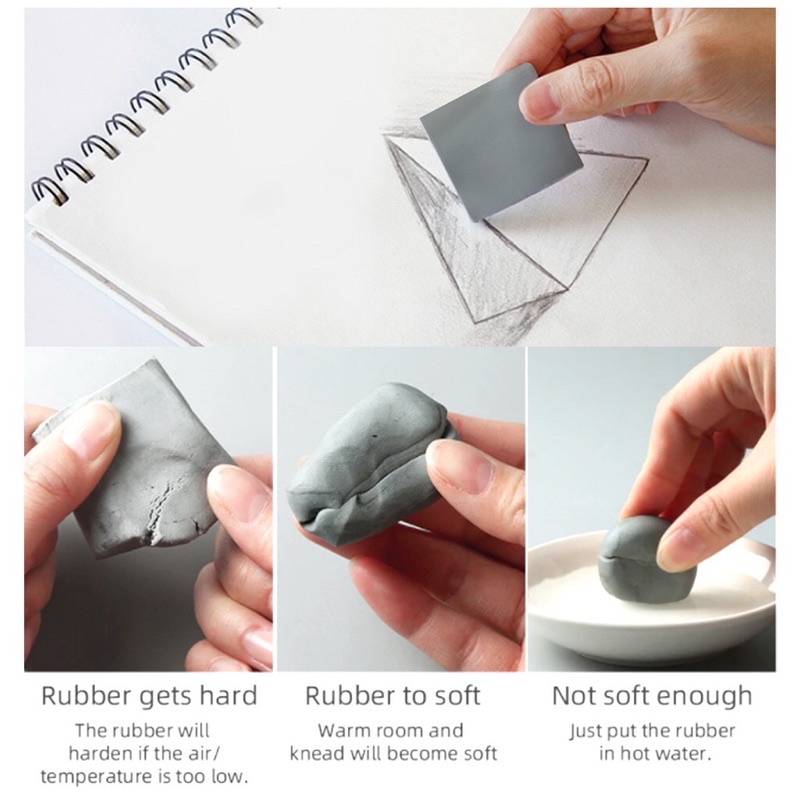 Rubber gets hard

The rubber will harden if the air/ temperature is too low.

Rubber to soft

Warm room and knead will become soft

Not soft enough

Just put the rubber in hot water.