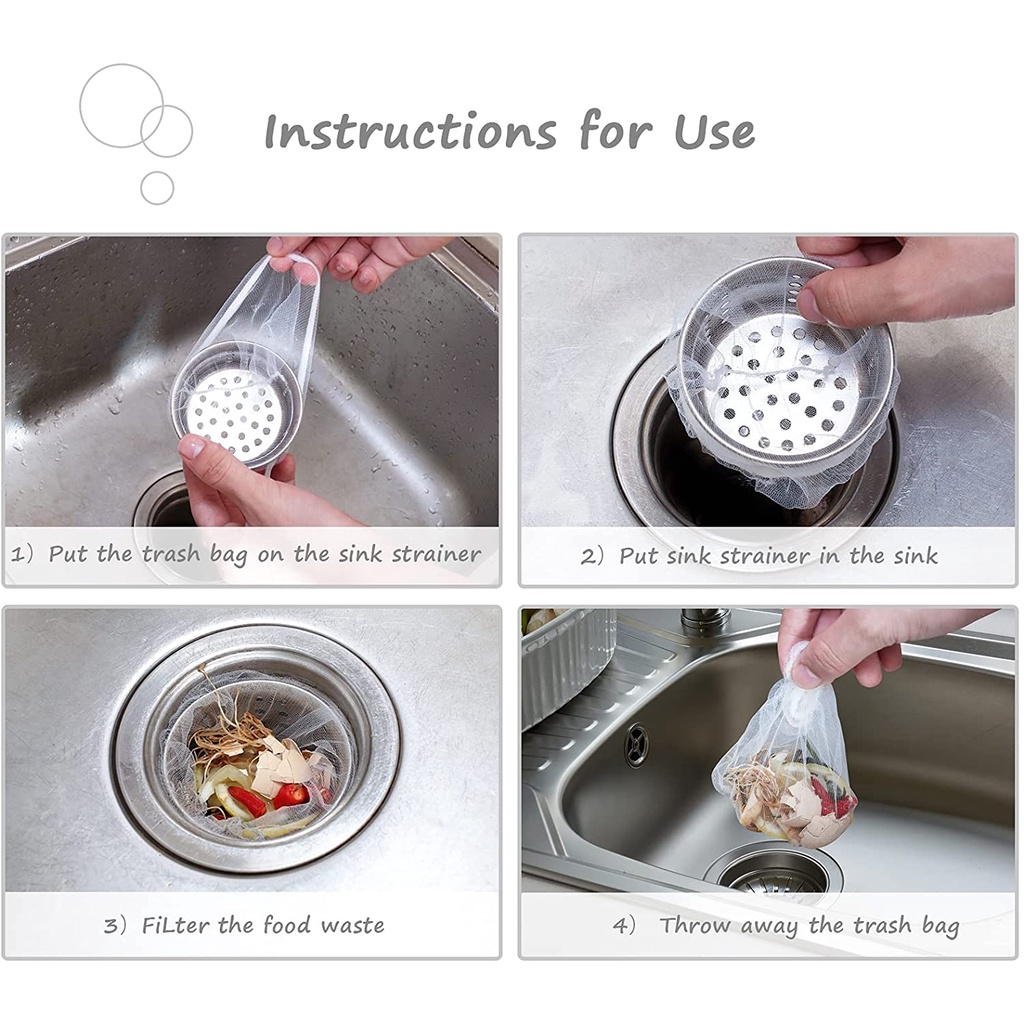 Instructions for Use

1) Put the trash bag on the sink strainer

2) Put sink strainer in the sink

3) FiLter the food waste

4) Throw away the trash bag