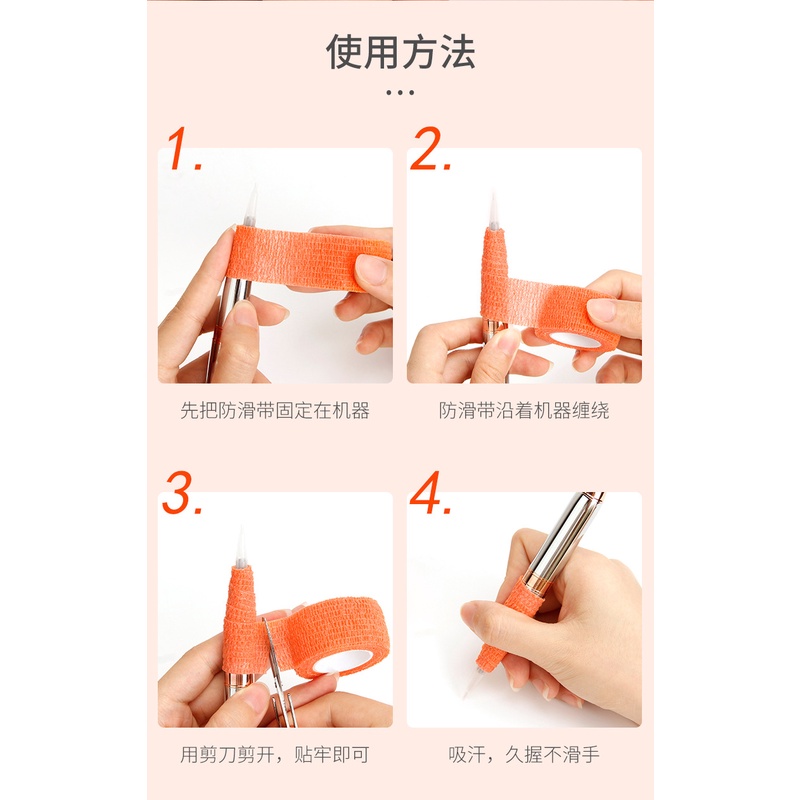 使用方法

...

1.

先把防滑带固定在机器

2.

防滑带沿着机器缠绕

3.

用剪刀剪开，贴牢即可

4.

吸汗，久握不滑手