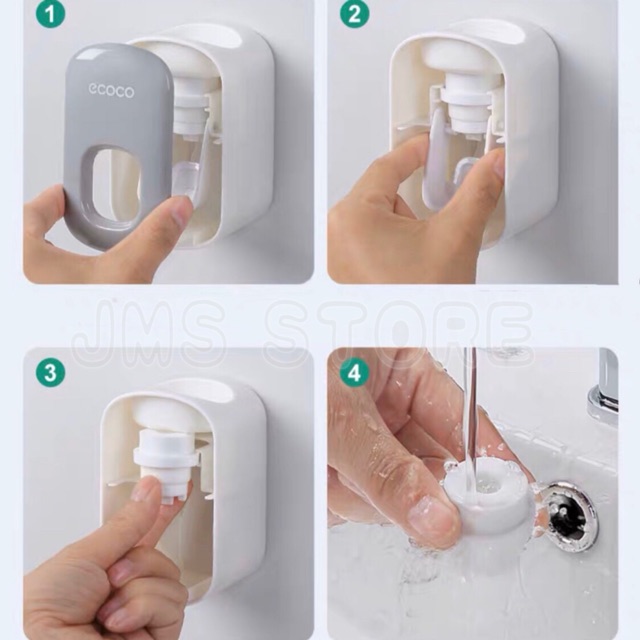 1
ecoco
2
JMS STORE
3
4