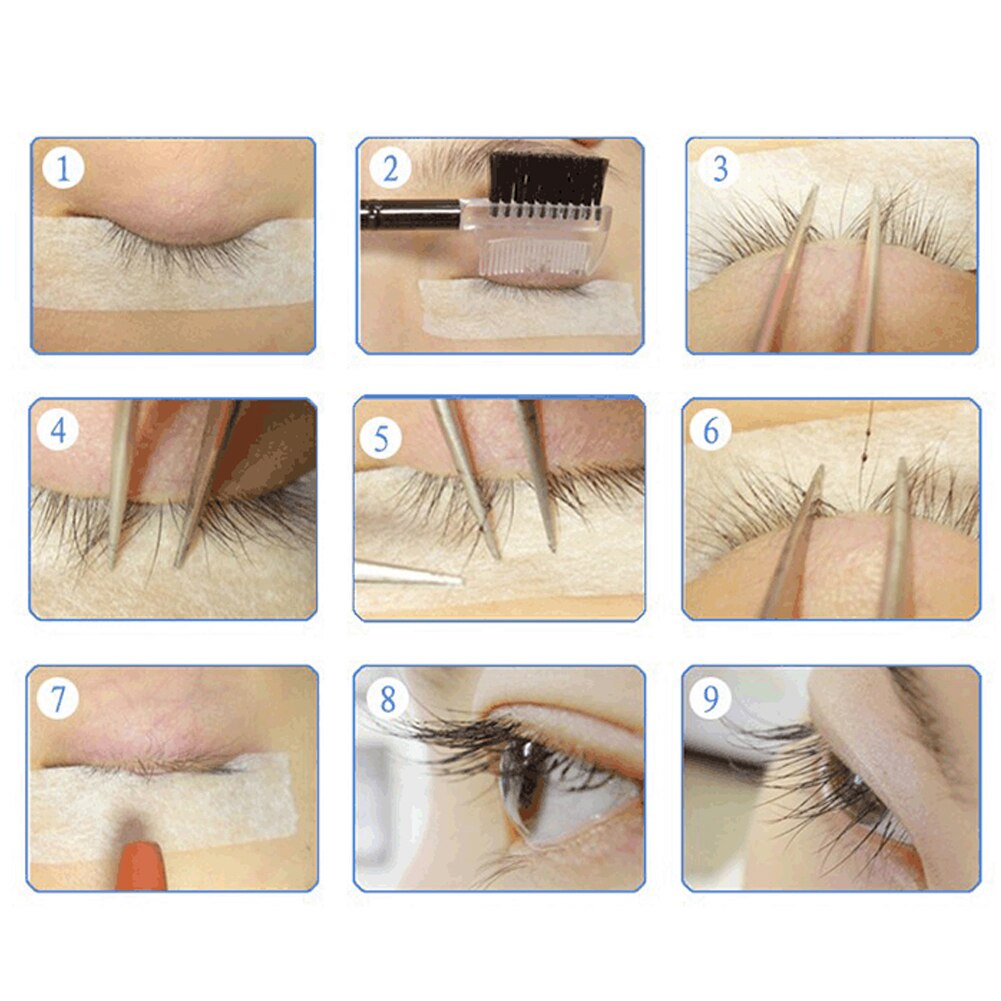 1

2

3

4

5

6

7

8

9