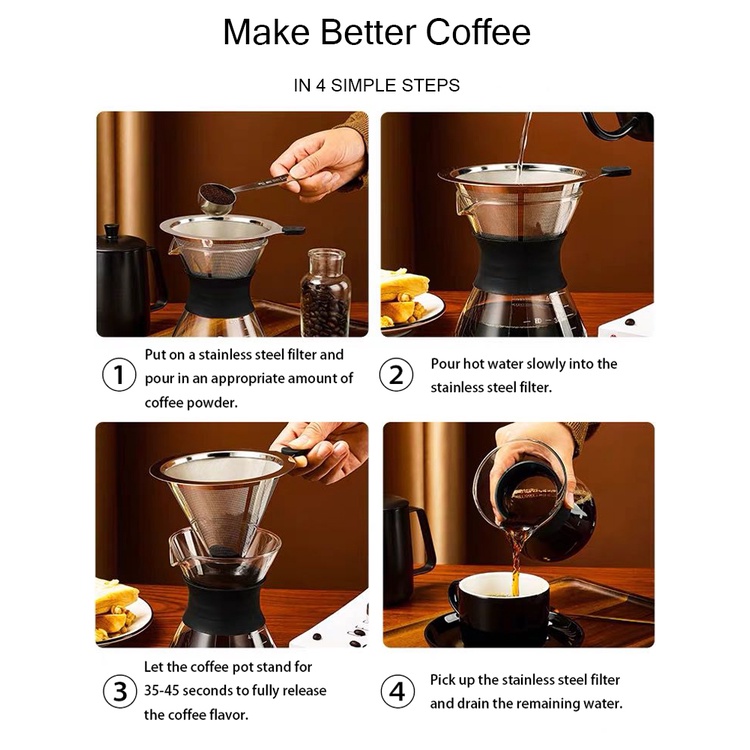 Make Better Coffee

IN 4 SIMPLE STEPS

① Put on a stainless steel filter and pour in an appropriate amount of coffee powder.

② Pour hot water slowly into the stainless steel filter.

③ Let the coffee pot stand for 35-45 seconds to fully release the coffee flavor.

④ Pick up the stainless steel filter and drain the remaining water.