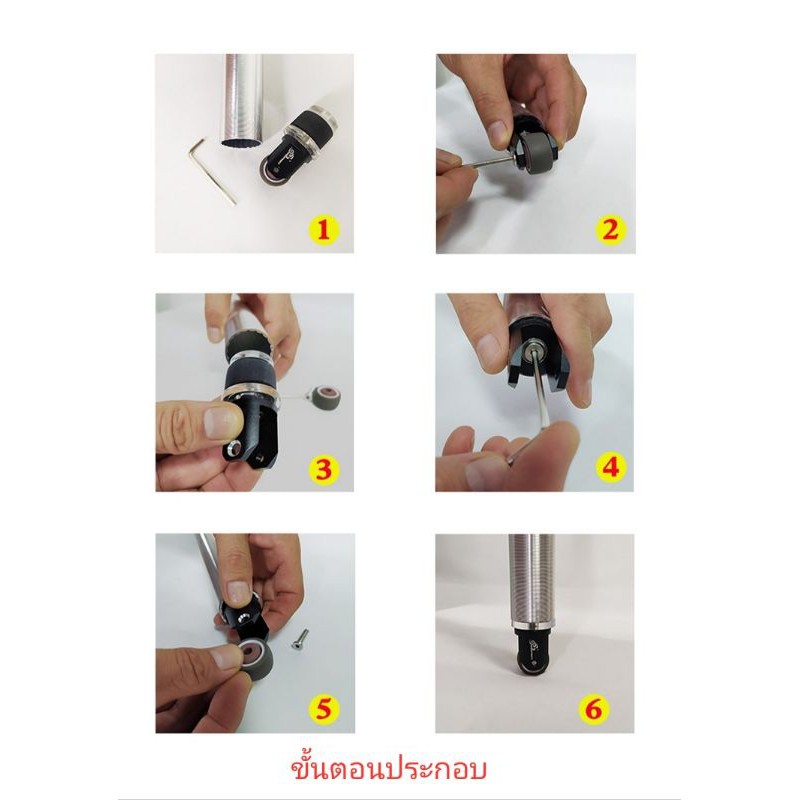 1

2

3

4

5

6

ขั้นตอนประกอบ