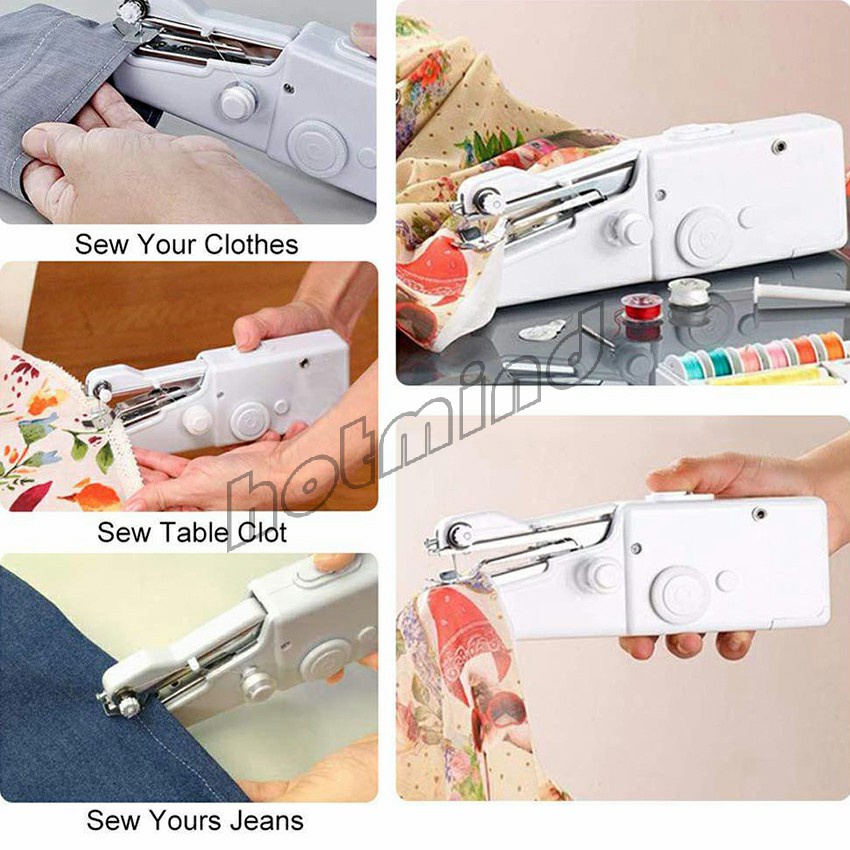 Sew Your Clothes

Sew Table Clot

Sew Yours Jeans

hotmind