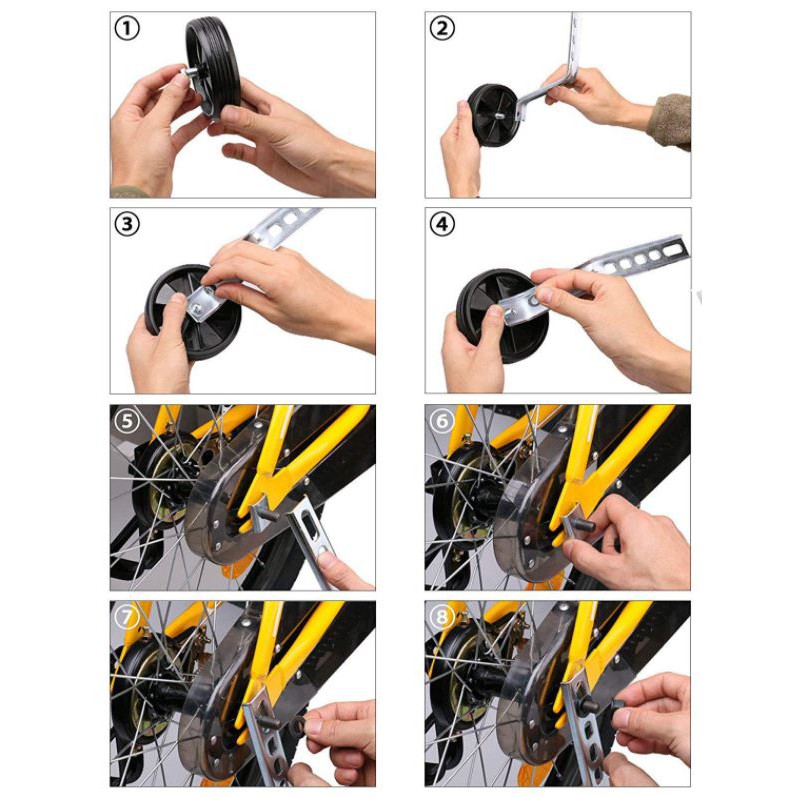 ①

②

③

④

⑤

⑥

⑦

⑧