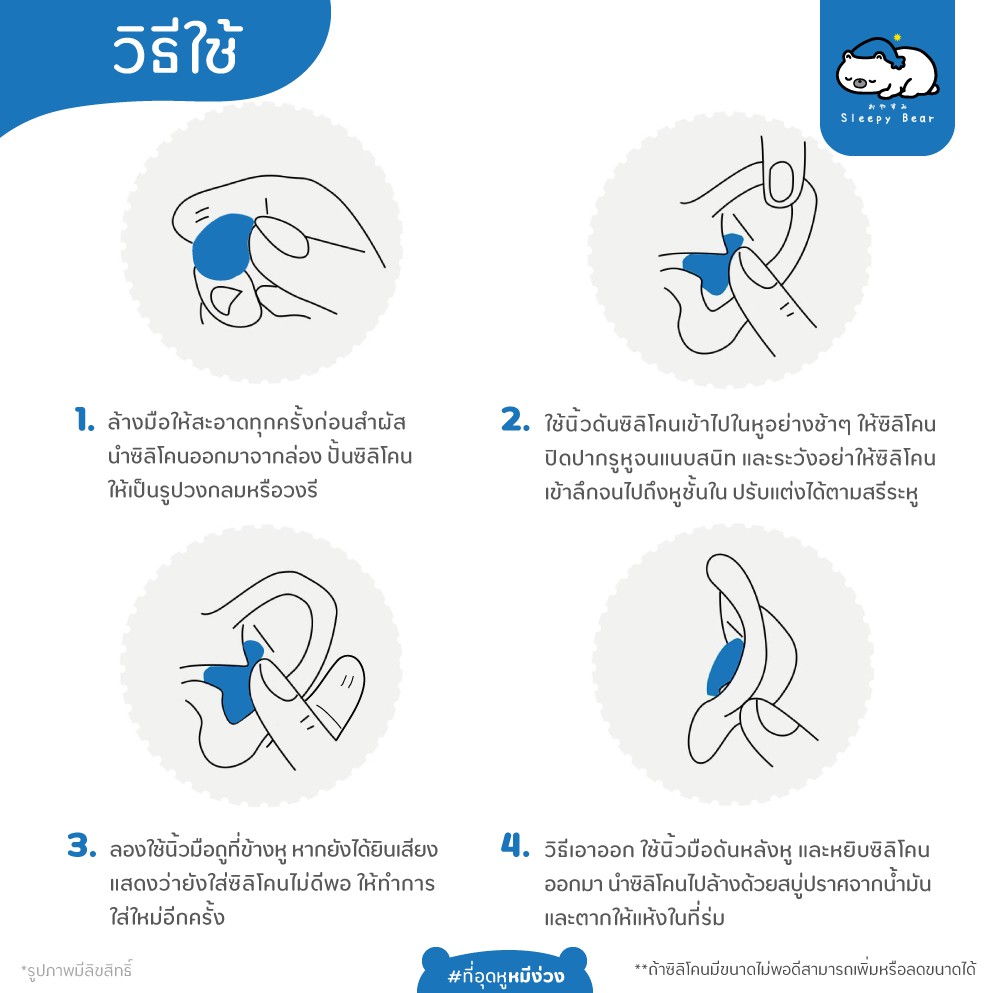 วิธีใช้

おやすみ
Sleepy Bear

1. ล้างมือให้สะอาดทุกครั้งก่อนสัมผัส นำซิลิโคนออกมาจากกล่อง ปั้นซิลิโคนให้เป็นรูปวงกลมหรือวงรี

2. ใช้นิ้วดันซิลิโคนเข้าไปในหูอย่างช้าๆ ให้ซิลิโคนปิดปากรูหูจนแนบสนิท และระวังอย่าให้ซิลิโคนเข้าลึกจนไปถึงหูชั้นใน ปรับแต่งได้ตามสรีระหู

3. ลองใช้นิ้วมือถูที่ข้างหู หากยังได้ยินเสียง แสดงว่ายังใส่ซิลิโคนไม่ดีพอ ให้ทำการใส่ใหม่อีกครั้ง

4. วิธีเอาออก ใช้นิ้วมือดันหลังหู และหยิบซิลิโคนออกมา นำซิลิโคนไปล้างด้วยสบู่ปราศจากน้ำมัน และตากให้แห้งในที่ร่ม

*รูปภาพมีลิขสิทธิ์

#ที่อุดหูหมีง่วง

**ถ้าซิลิโคนมีขนาดไม่พอดีสามารถเพิ่มหรือลดขนาดได้