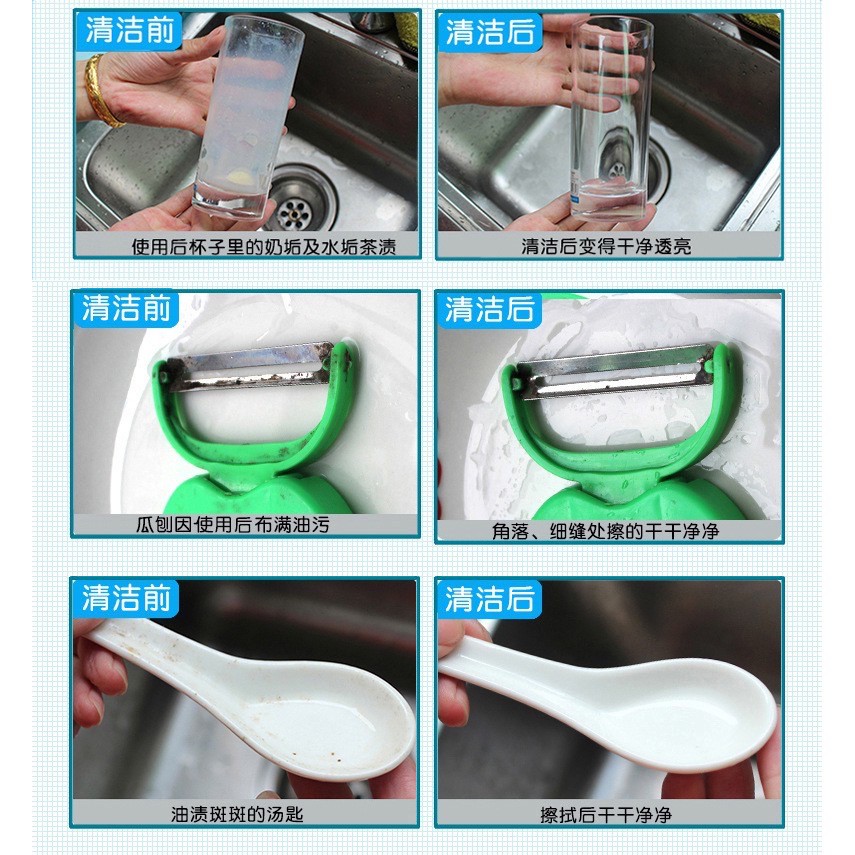 清洁前

使用后杯子里的奶垢及水垢茶渍

清洁后

清洁后变得干净透亮

清洁前

瓜刨因使用后布满油污

清洁后

角落、细缝处擦的干干净净

清洁前

油渍斑斑的汤匙

清洁后

擦拭后干干净净