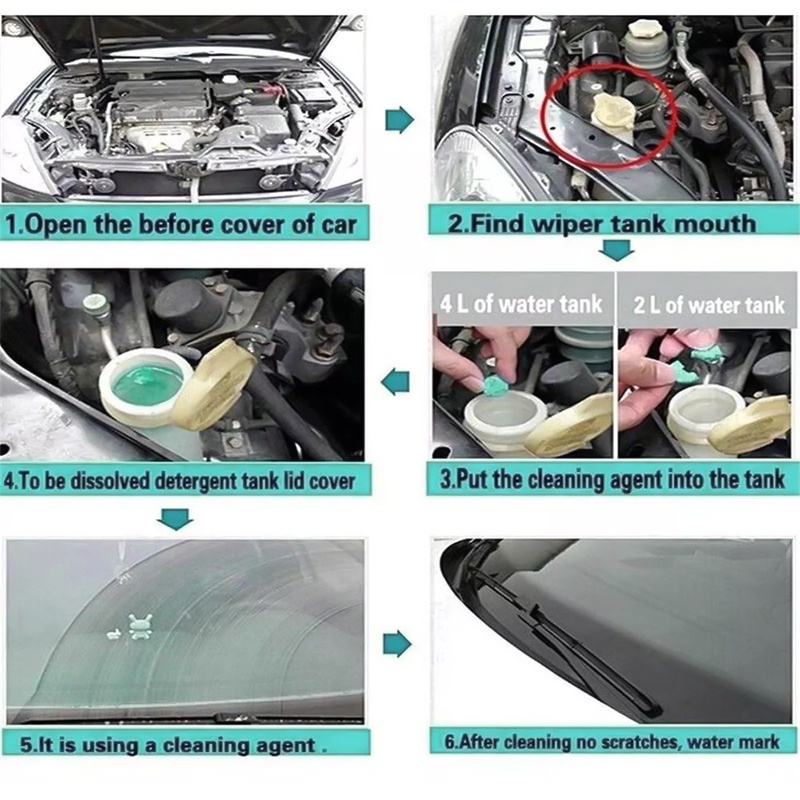 1.Open the before cover of car

2.Find wiper tank mouth

4 L of water tank

2 L of water tank

3.Put the cleaning agent into the tank

4.To be dissolved detergent tank lid cover

5.It is using a cleaning agent .

6.After cleaning no scratches, water mark