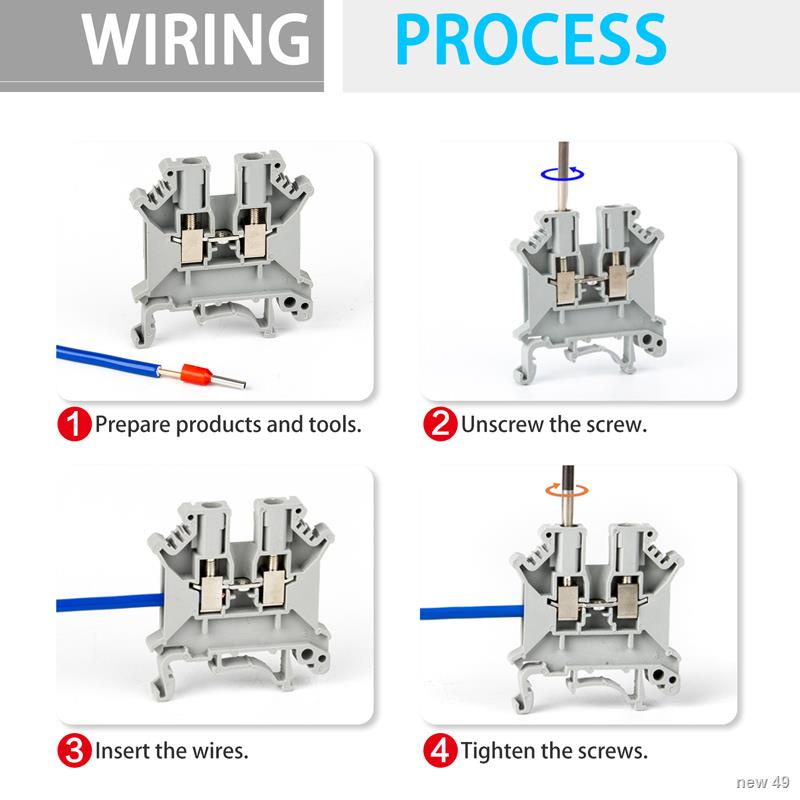 WIRING PROCESS

1 Prepare products and tools.

2 Unscrew the screw.

3 Insert the wires.

4 Tighten the screws.

new 49