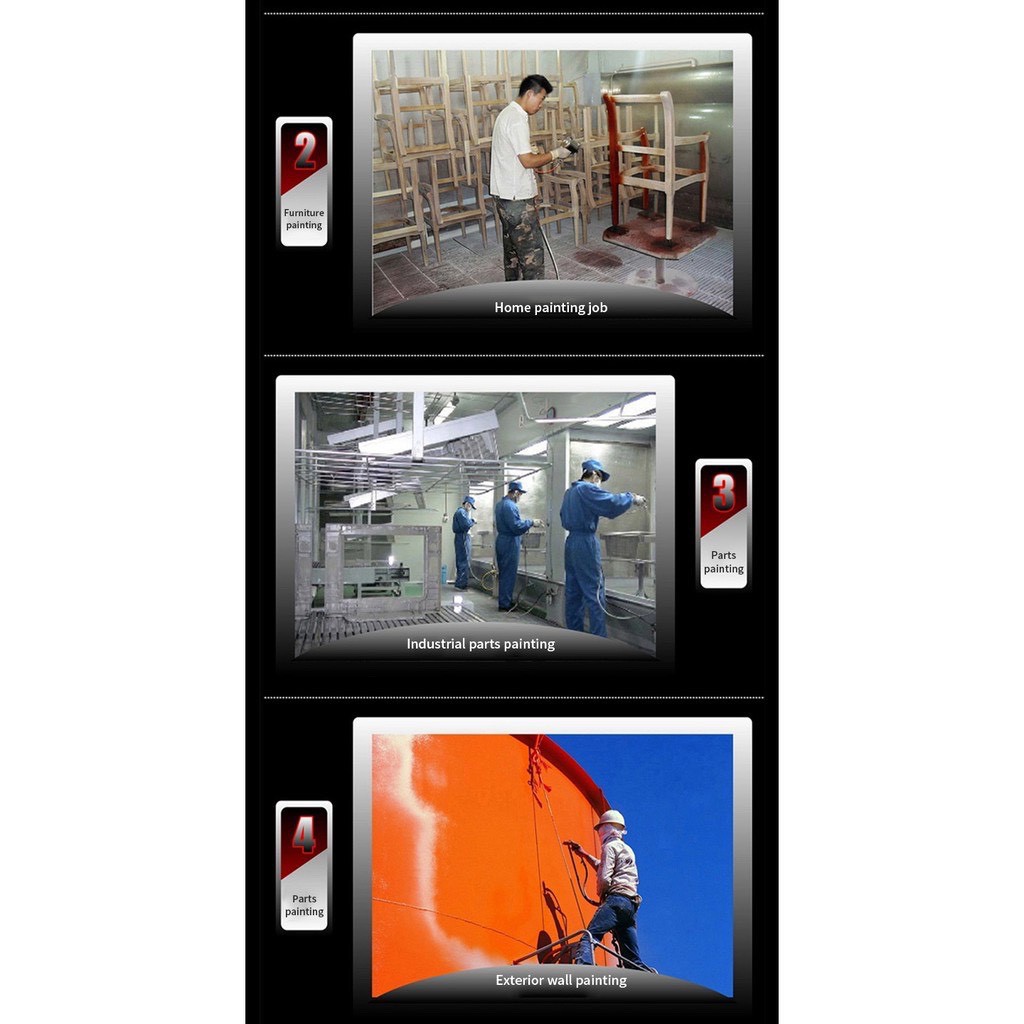 2
Furniture painting

Home painting job

Industrial parts painting

3
Parts painting

4
Parts painting

Exterior wall painting