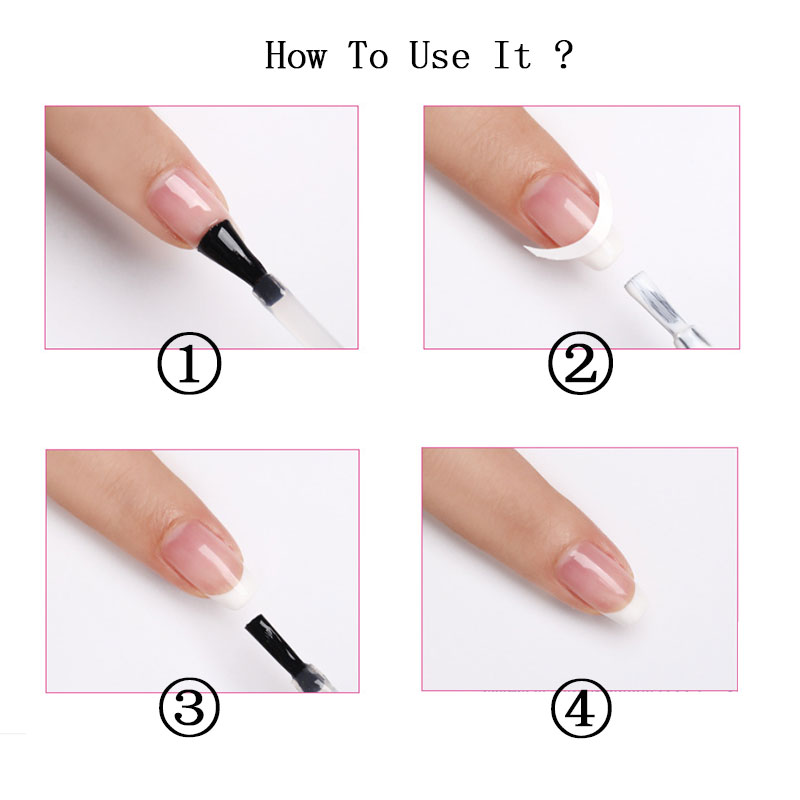 How To Use It ?

①

②

③

④