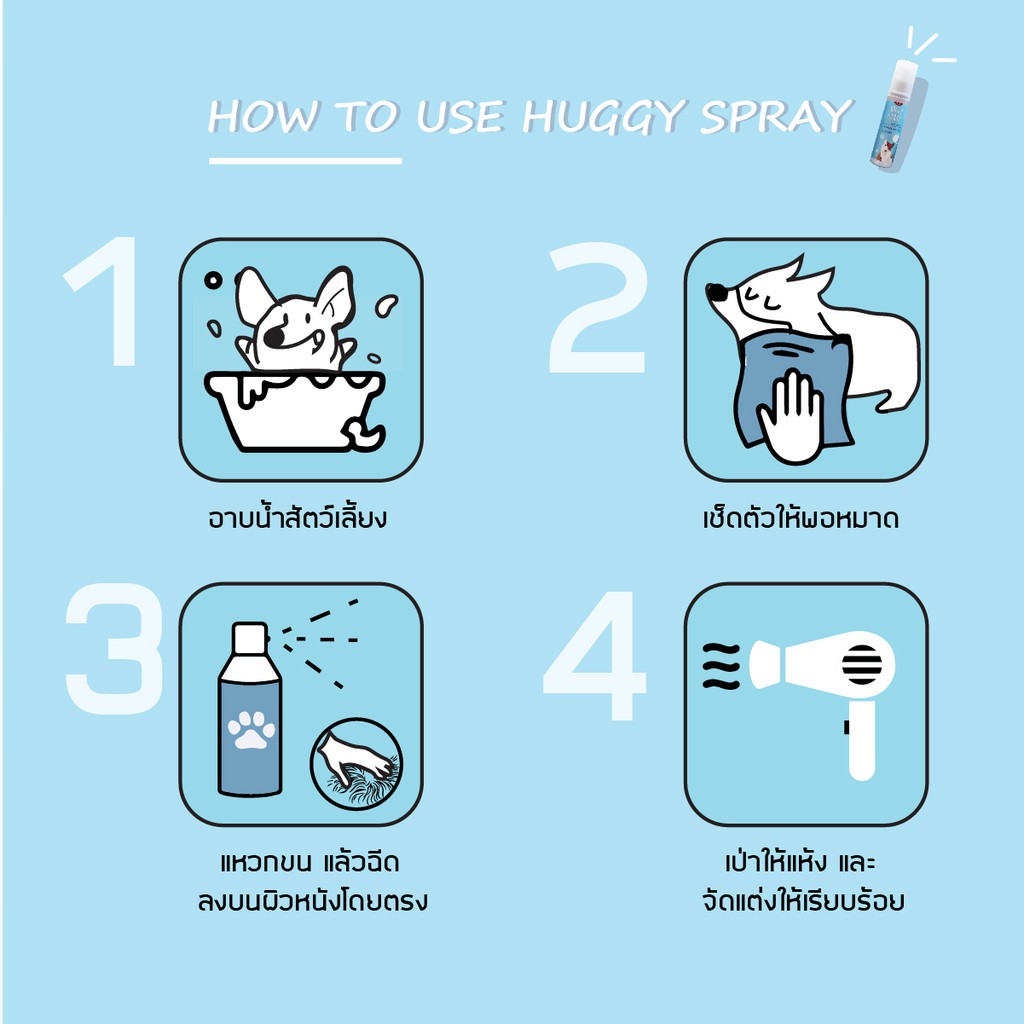 HOW TO USE HUGGY SPRAY

1

อาบน้ำสัตว์เลี้ยง

2

เช็ดตัวให้พอหมาด

3

แหวกขน แล้วฉีด
ลงบนผิวหนังโดยตรง

4

เป่าให้แห้ง และ
จัดแต่งให้เรียบร้อย