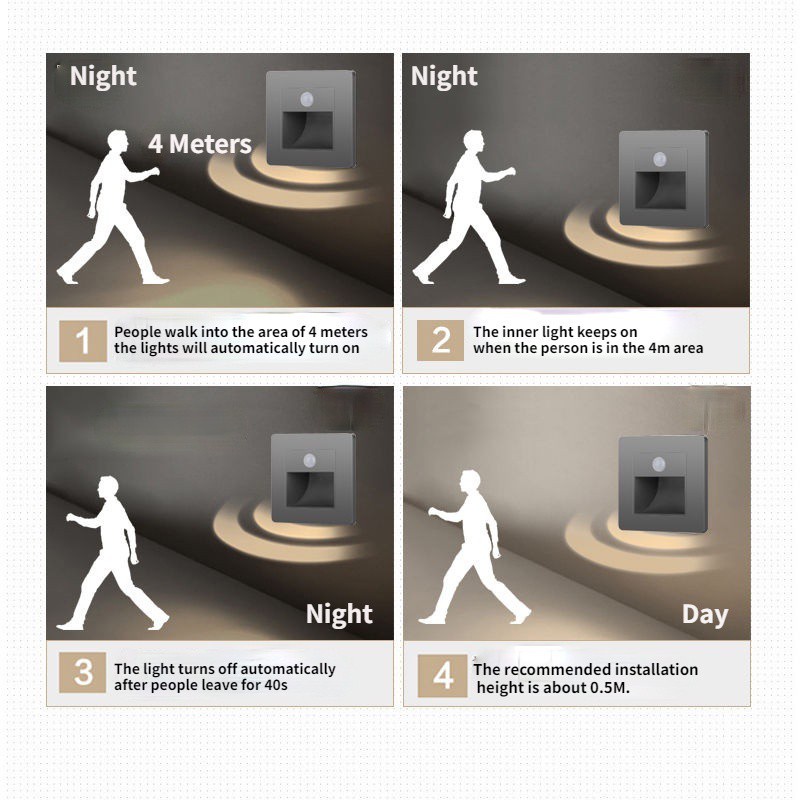 Night

4 Meters

1 People walk into the area of 4 meters the lights will automatically turn on

Night

2 The inner light keeps on when the person is in the 4m area

Night

3 The light turns off automatically after people leave for 40s

Day

4 The recommended installation height is about 0.5M.