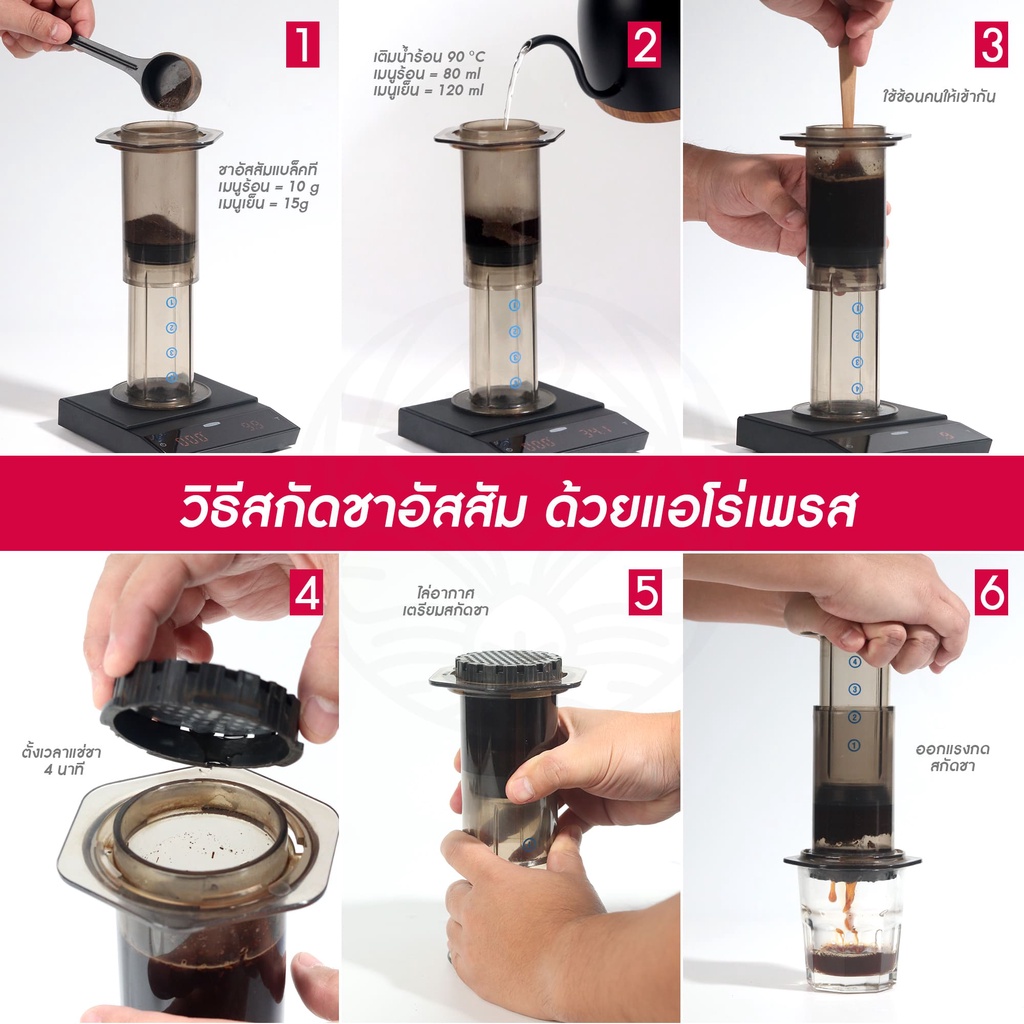 1

ชาอัสสัมแบล็คที
เมนูร้อน = 10 g
เมนูเย็น = 15g

2

เติมน้ำร้อน 90 °C
เมนูร้อน = 80 ml
เมนูเย็น = 120 ml

3

ใช้ช้อนคนให้เข้ากัน

วิธีสกัดชาอัสสัม ด้วยแอโร่เพรส

4

ตั้งเวลาแช่ชา
4 นาที

5

ไล่อากาศ
เตรียมสกัดชา

6

ออกแรงกด
สกัดชา