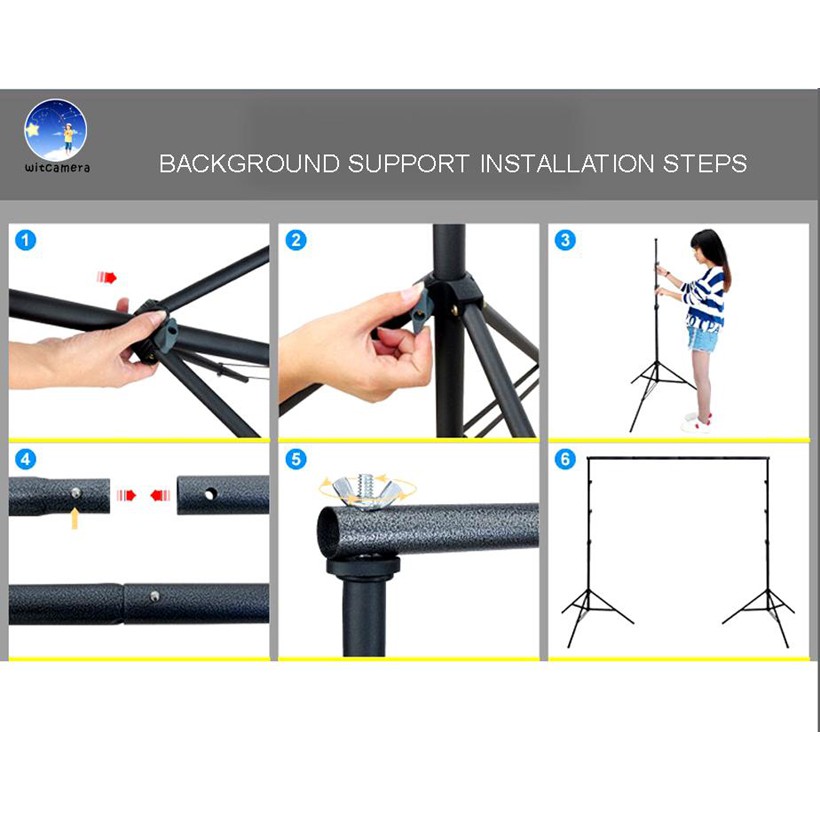 witcamera

BACKGROUND SUPPORT INSTALLATION STEPS

1

2

3

4

5

6