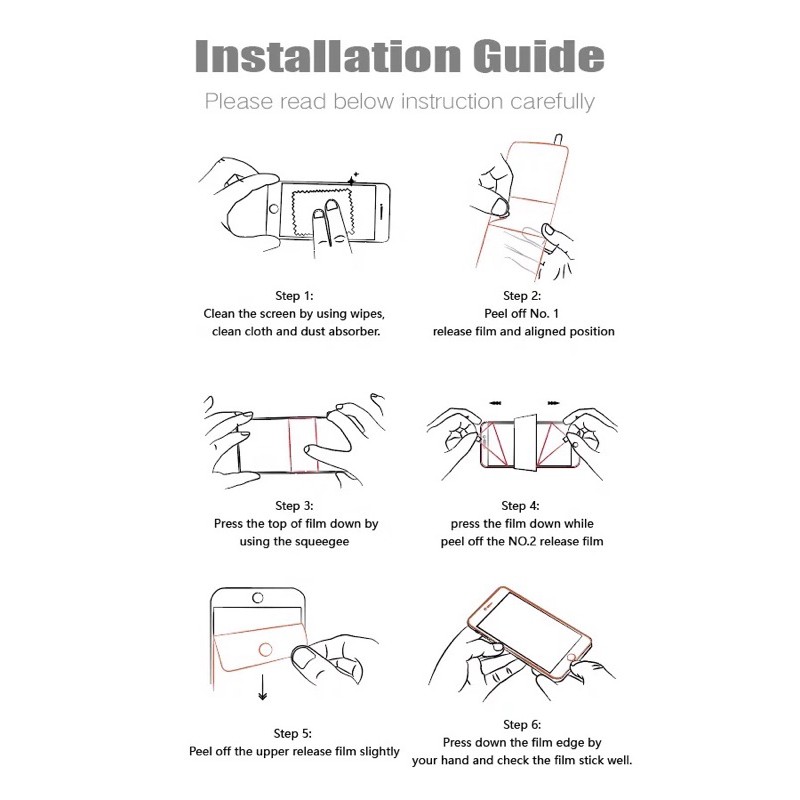 Installation Guide

Please read below instruction carefully

Step 1:
Clean the screen by using wipes, clean cloth and dust absorber.

Step 2:
Peel off No. 1 release film and aligned position

Step 3:
Press the top of film down by using the squeegee

Step 4:
press the film down while peel off the NO.2 release film

Step 5:
Peel off the upper release film slightly

Step 6:
Press down the film edge by your hand and check the film stick well.