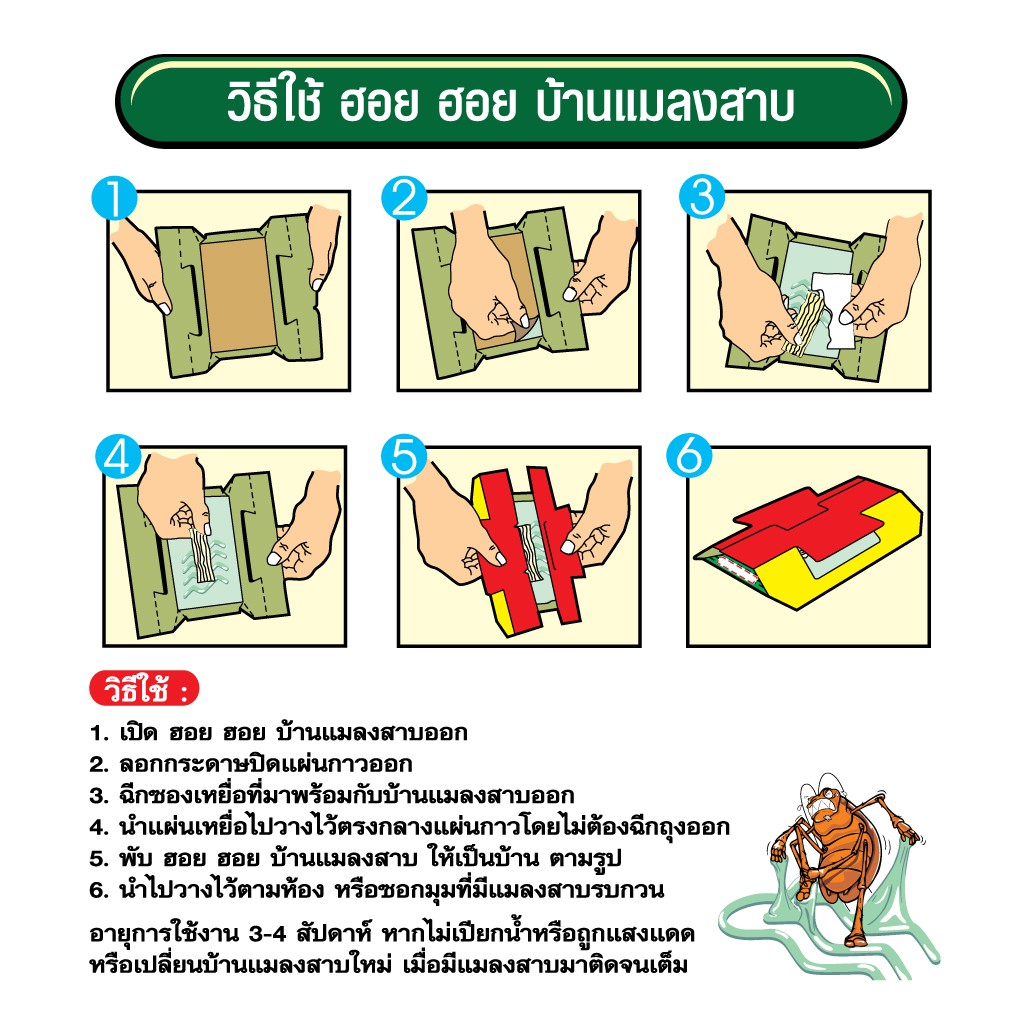 วิธีใช้ ฮอย ฮอย บ้านแมลงสาบ

1

2

3

4

5

6

วิธีใช้ :

1. เปิด ฮอย ฮอย บ้านแมลงสาบออก
2. ลอกกระดาษปิดแผ่นกาวออก
3. ฉีกซองเหยื่อที่มาพร้อมกับบ้านแมลงสาบออก
4. นำแผ่นเหยื่อไปวางไว้ตรงกลางแผ่นกาวโดยไม่ต้องฉีกถุงออก
5. พับ ฮอย ฮอย บ้านแมลงสาบ ให้เป็นบ้าน ตามรูป
6. นำไปวางไว้ตามห้อง หรือซอกมุมที่มีแมลงสาบรบกวน

อายุการใช้งาน 3-4 สัปดาห์ หากไม่เปียกน้ำหรือถูกแสงแดด หรือเปลี่ยนบ้านแมลงสาบใหม่ เมื่อมีแมลงสาบมาติดจนเต็ม