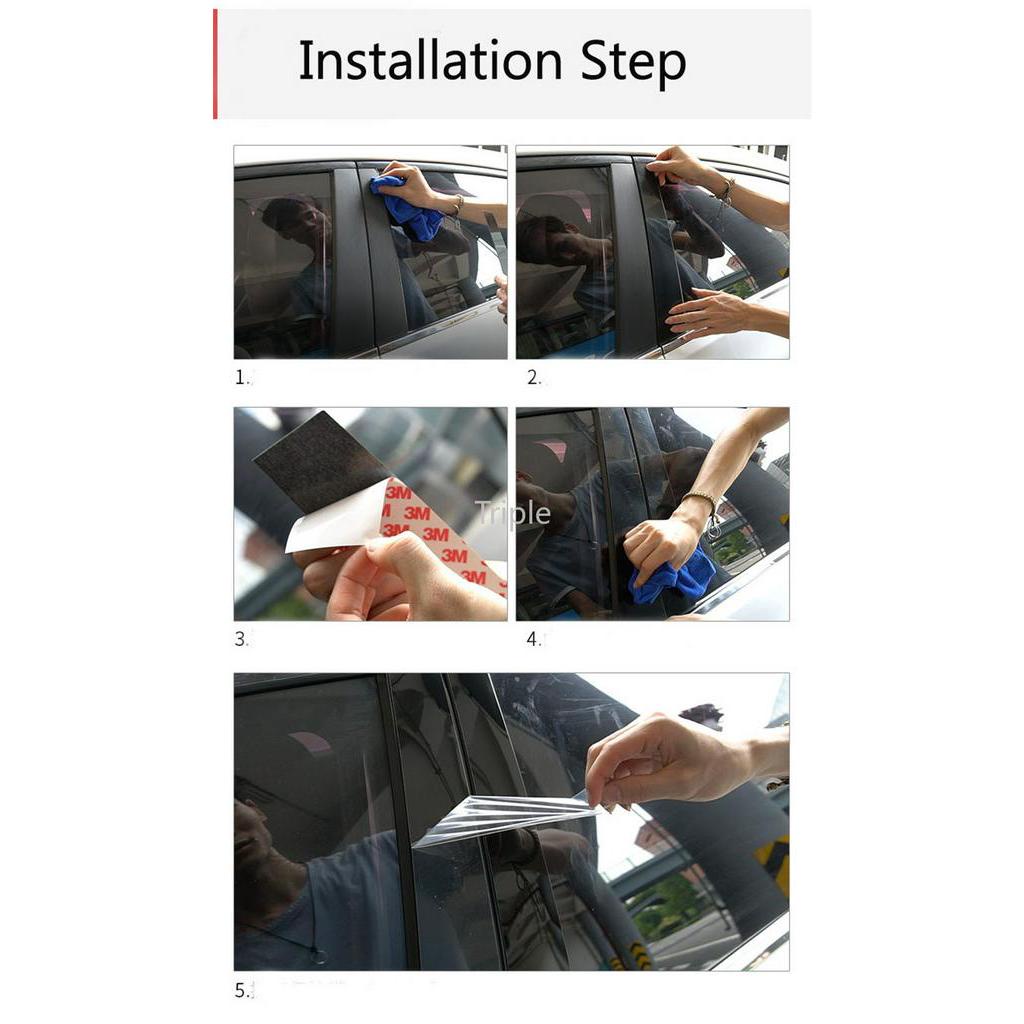 Installation Step

1.

2.

3M 3M 3M 3M 3M 3M

Triple

3.

4.

5.