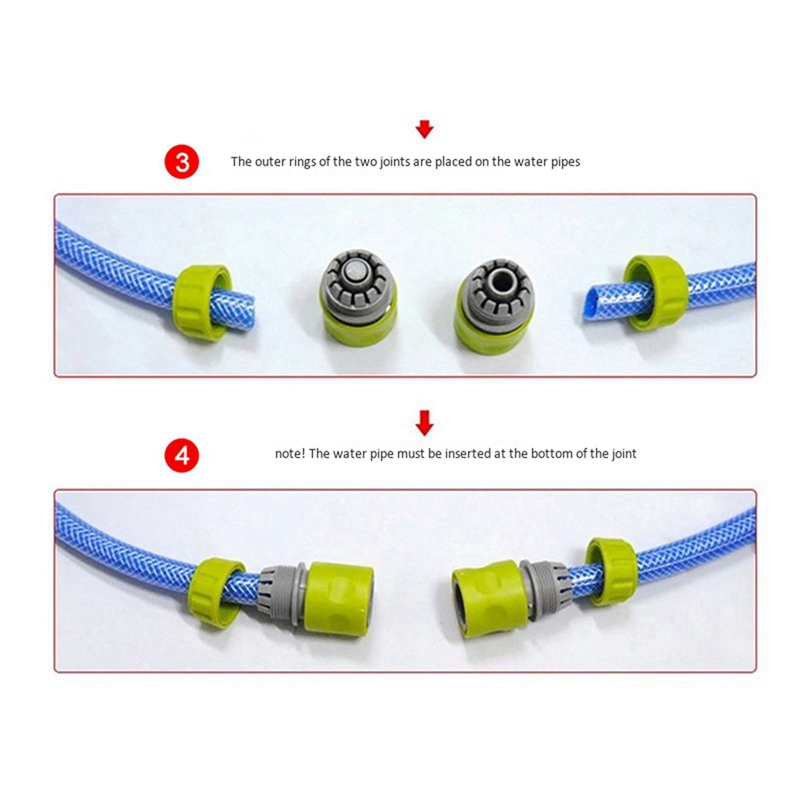 3

The outer rings of the two joints are placed on the water pipes

4

note! The water pipe must be inserted at the bottom of the joint