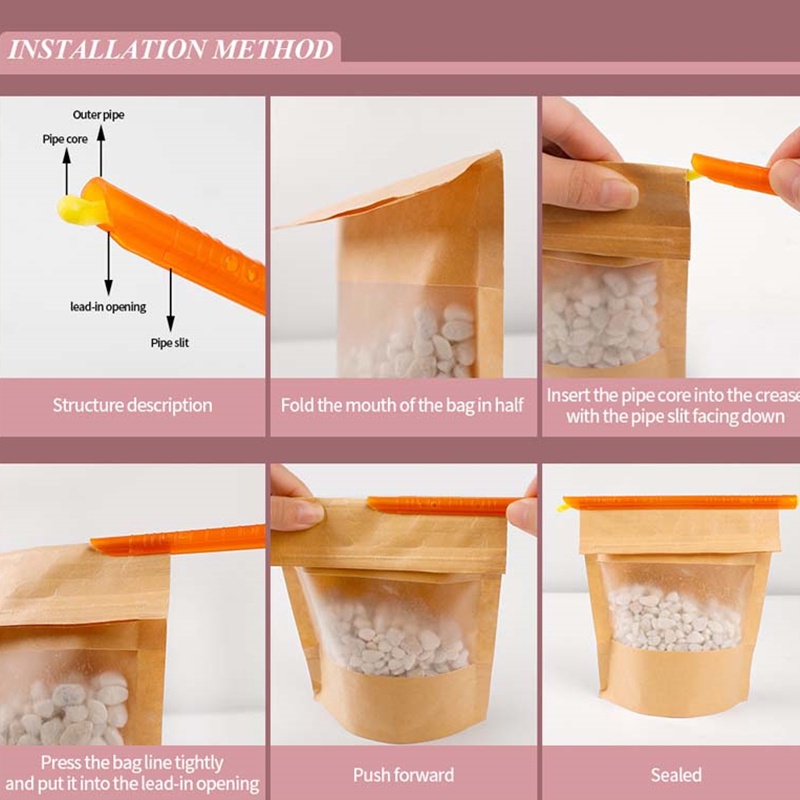 INSTALLATION METHOD

Outer pipe
Pipe core
lead-in opening
Pipe slit

Structure description

Fold the mouth of the bag in half

Insert the pipe core into the crease with the pipe slit facing down

Press the bag line tightly and put it into the lead-in opening

Push forward

Sealed