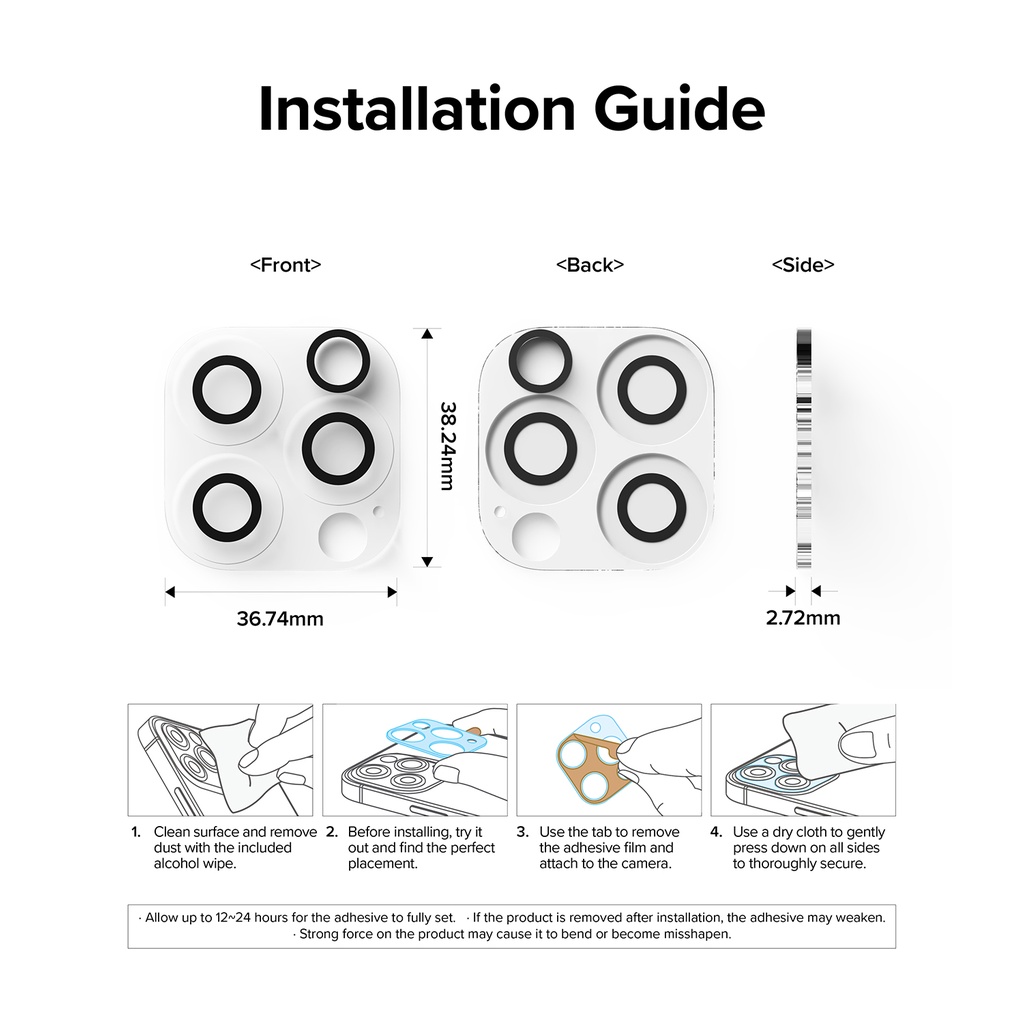 Installation Guide

<Front>

<Back>

<Side>

38.24mm

36.74mm

2.72mm

1. Clean surface and remove dust with the included alcohol wipe.

2. Before installing, try it out and find the perfect placement.

3. Use the tab to remove the adhesive film and attach to the camera.

4. Use a dry cloth to gently press down on all sides to thoroughly secure.

· Allow up to 12~24 hours for the adhesive to fully set. · If the product is removed after installation, the adhesive may weaken. · Strong force on the product may cause it to bend or become misshapen.