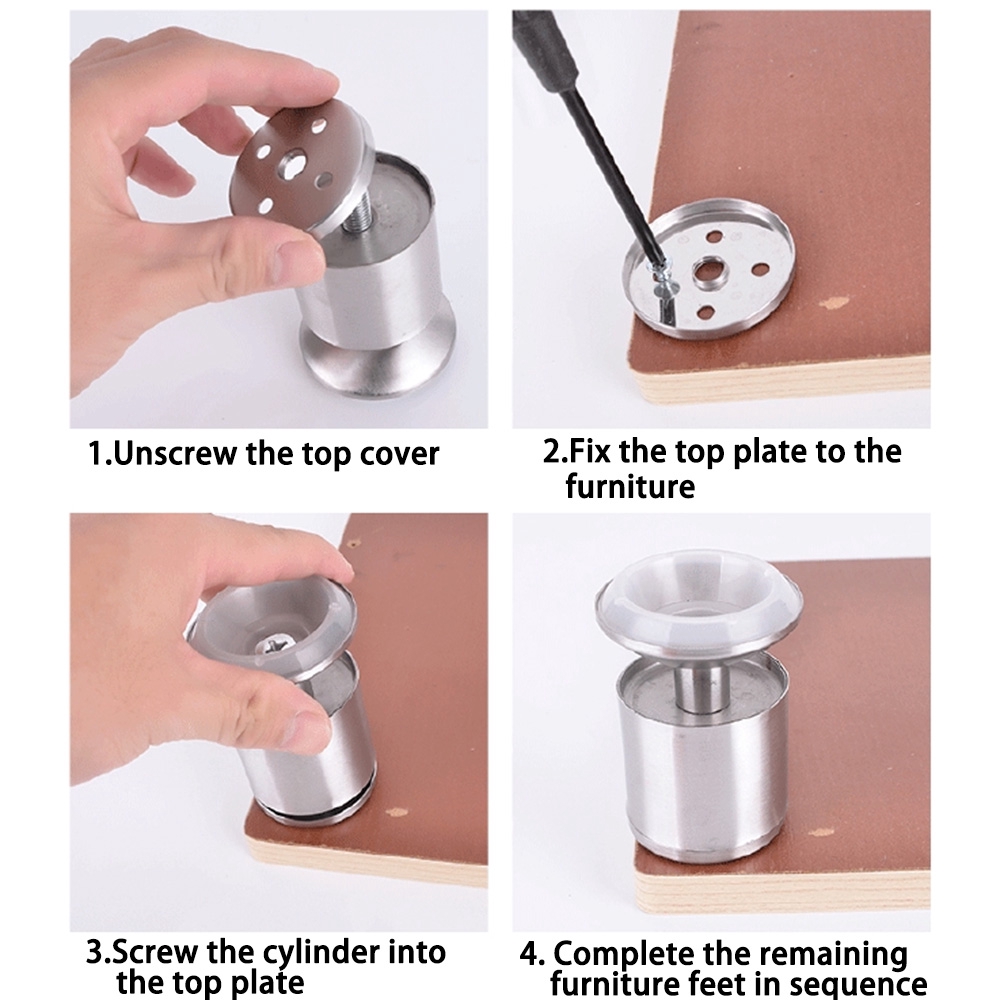 1.Unscrew the top cover

2.Fix the top plate to the furniture

3.Screw the cylinder into the top plate

4. Complete the remaining furniture feet in sequence